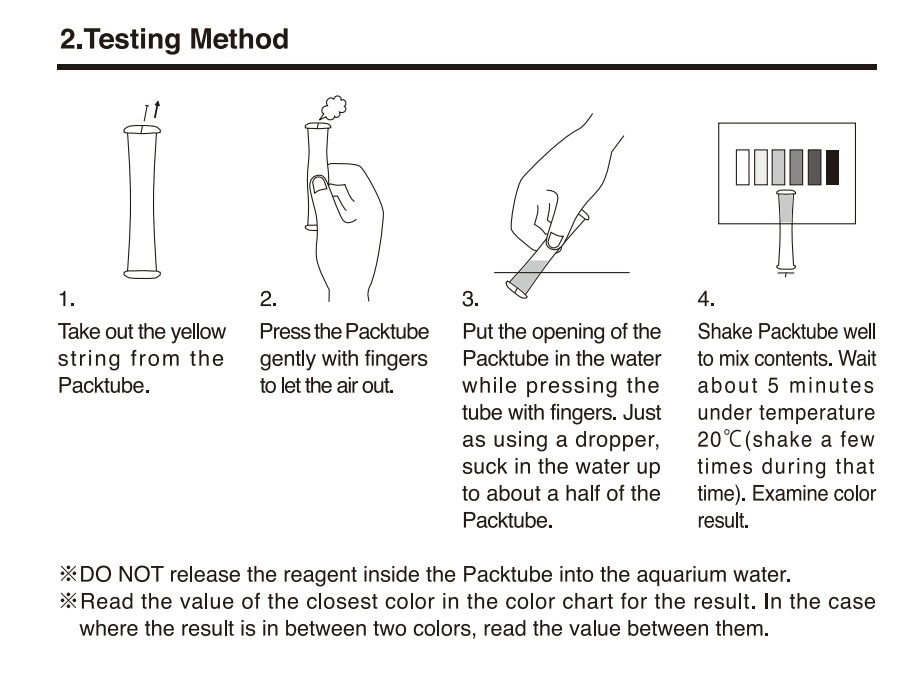 2.Testing Method

1.
Take out the yellow string from the Packtube.

2.
Press the Packtube gently with fingers to let the air out.

3.
Put the opening of the Packtube in the water while pressing the tube with fingers. Just as using a dropper, suck in the water up to about a half of the Packtube.

4.
Shake Packtube well to mix contents. Wait about 5 minutes under temperature 20℃(shake a few times during that time). Examine color result.

※DO NOT release the reagent inside the Packtube into the aquarium water.
※Read the value of the closest color in the color chart for the result. In the case where the result is in between two colors, read the value between them.