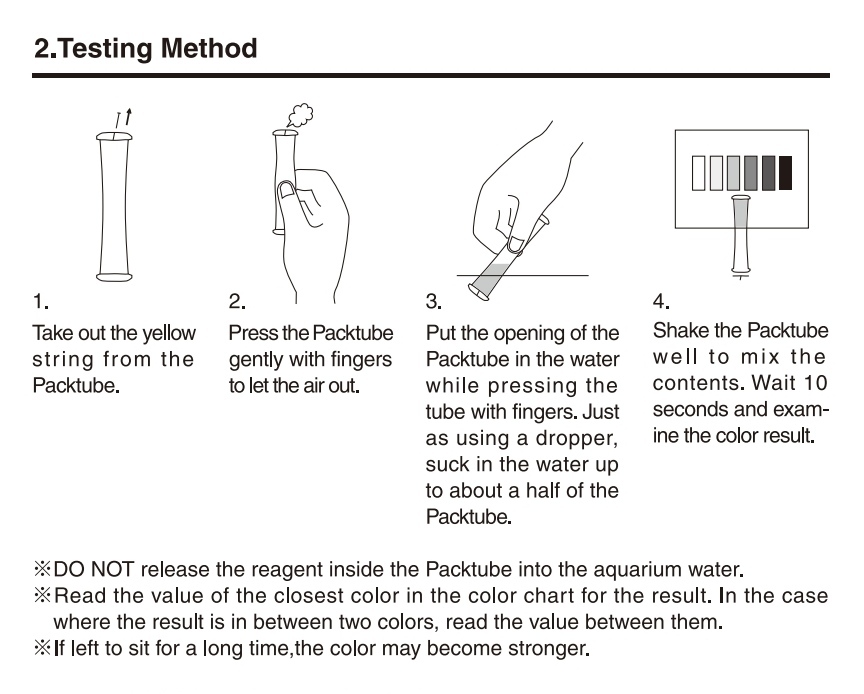 2.Testing Method

1.
Take out the yellow string from the Packtube.

2.
Press the Packtube gently with fingers to let the air out.

3.
Put the opening of the Packtube in the water while pressing the tube with fingers. Just as using a dropper, suck in the water up to about a half of the Packtube.

4.
Shake the Packtube well to mix the contents. Wait 10 seconds and examine the color result.

※DO NOT release the reagent inside the Packtube into the aquarium water.
※Read the value of the closest color in the color chart for the result. In the case where the result is in between two colors, read the value between them.
※If left to sit for a long time,the color may become stronger.