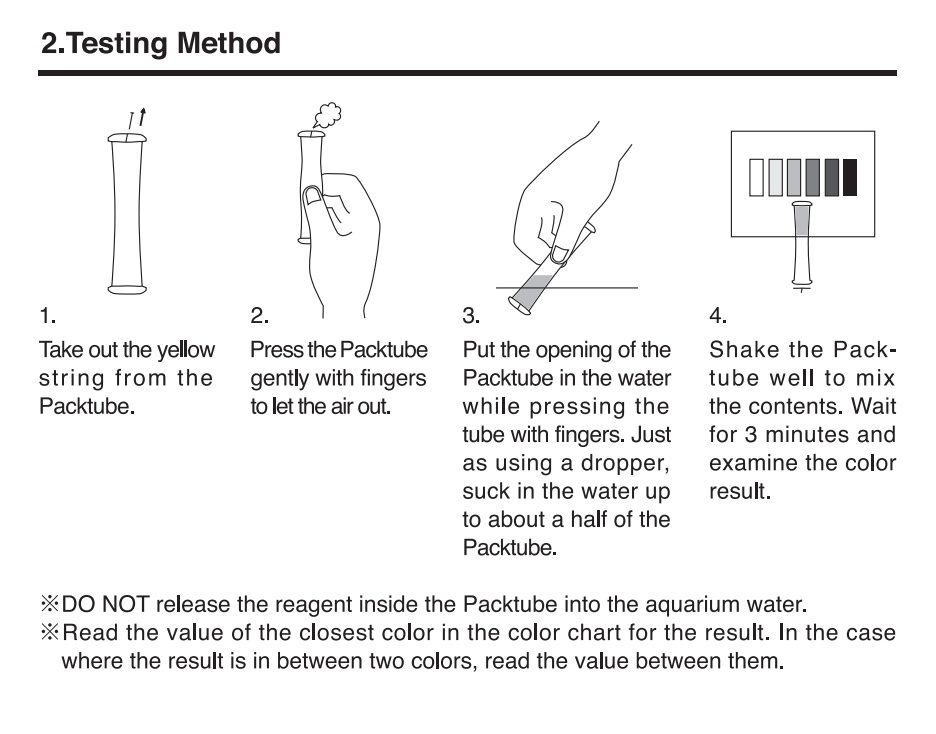 2.Testing Method

1.
Take out the yellow string from the Packtube.

2.
Press the Packtube gently with fingers to let the air out.

3.
Put the opening of the Packtube in the water while pressing the tube with fingers. Just as using a dropper, suck in the water up to about a half of the Packtube.

4.
Shake the Packtube well to mix the contents. Wait for 3 minutes and examine the color result.

※DO NOT release the reagent inside the Packtube into the aquarium water.
※Read the value of the closest color in the color chart for the result. In the case where the result is in between two colors, read the value between them.