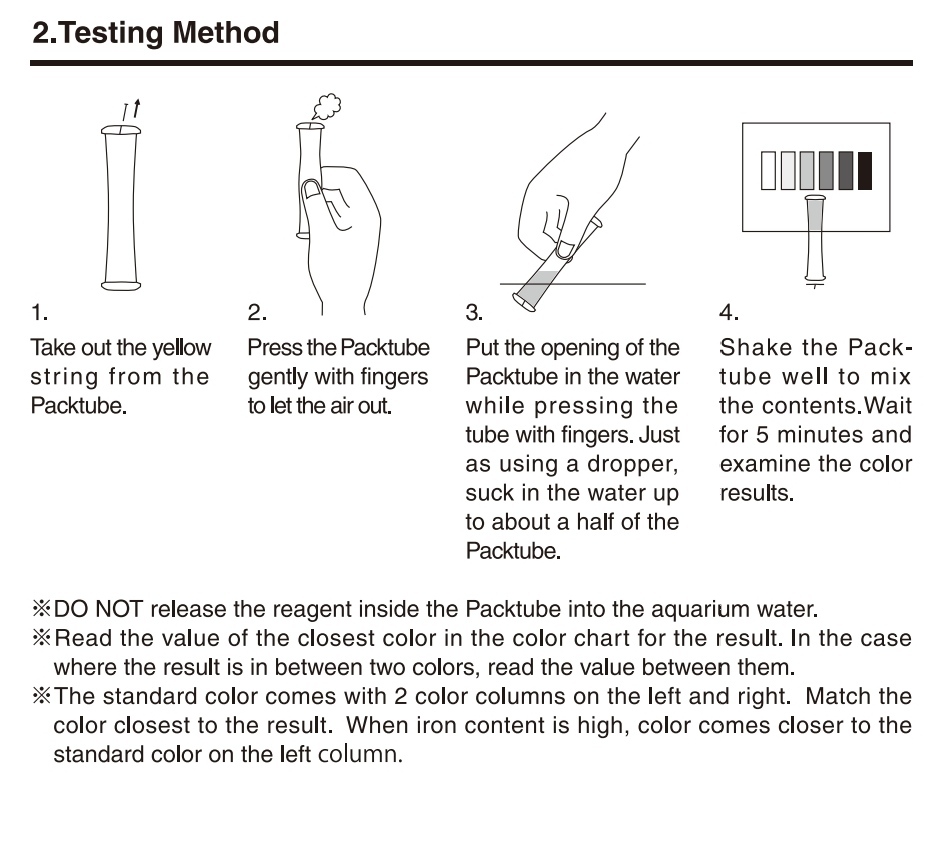 2.Testing Method

1.
Take out the yellow string from the Packtube.

2.
Press the Packtube gently with fingers to let the air out.

3.
Put the opening of the Packtube in the water while pressing the tube with fingers. Just as using a dropper, suck in the water up to about a half of the Packtube.

4.
Shake the Packtube well to mix the contents.Wait for 5 minutes and examine the color results.

※DO NOT release the reagent inside the Packtube into the aquarium water.
※Read the value of the closest color in the color chart for the result. In the case where the result is in between two colors, read the value between them.
※The standard color comes with 2 color columns on the left and right. Match the color closest to the result. When iron content is high, color comes closer to the standard color on the left column.