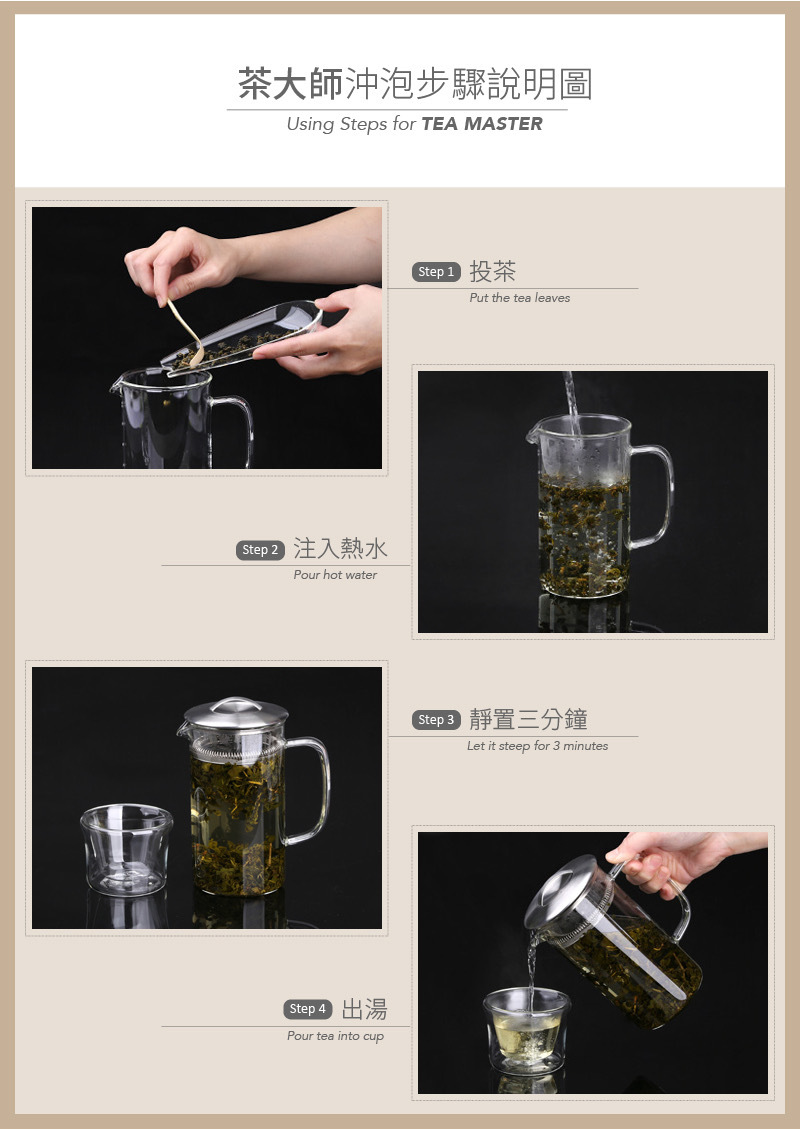 茶大師沖泡步驟說明圖
Using Steps for TEA MASTER

Step 1 投茶
Put the tea leaves

Step 2 注入熱水
Pour hot water

Step 3 靜置三分鐘
Let it steep for 3 minutes

Step 4 出湯
Pour tea into cup