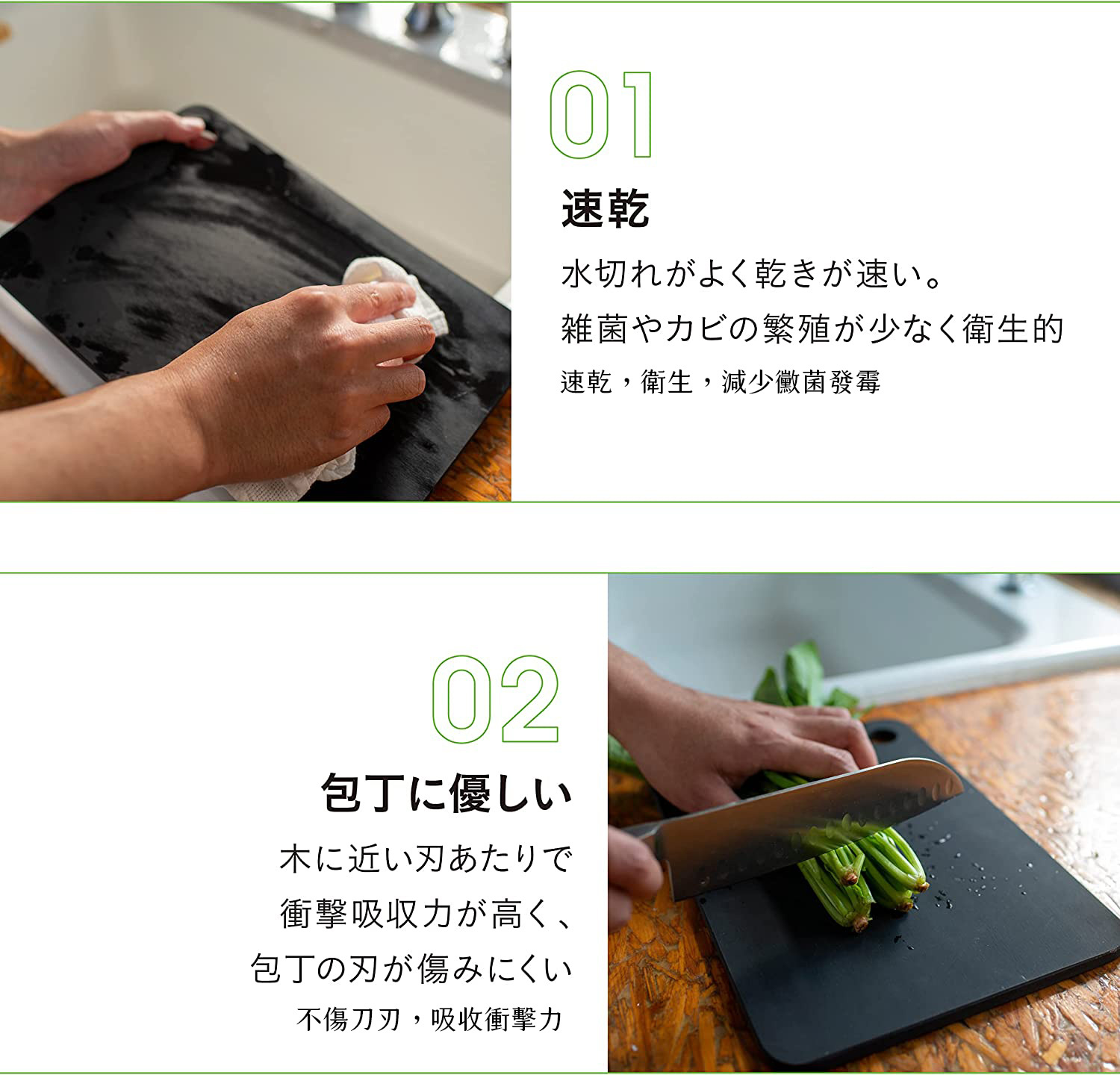 01

速乾

水切れがよく乾きが速い。
雑菌やカビの繁殖が少なく衛生的

速乾，衛生，減少黴菌發霉

02

包丁に優しい

木に近い刃あたりで
衝撃吸収力が高く、
包丁の刃が傷みにくい

不傷刀刃，吸收衝擊力