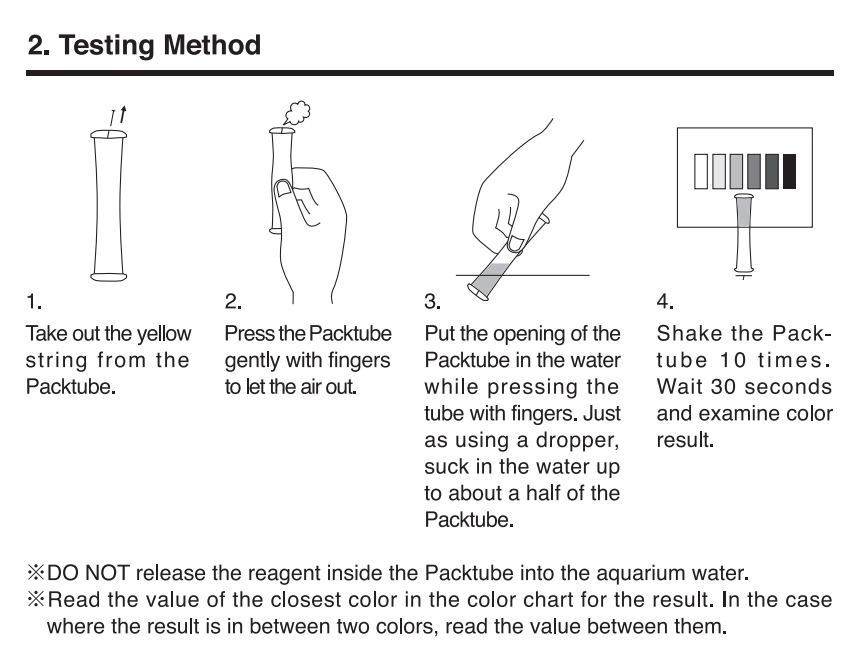 2. Testing Method

1.
Take out the yellow string from the Packtube.

2.
Press the Packtube gently with fingers to let the air out.

3.
Put the opening of the Packtube in the water while pressing the tube with fingers. Just as using a dropper, suck in the water up to about a half of the Packtube.

4.
Shake the Packtube 10 times. Wait 30 seconds and examine color result.

※DO NOT release the reagent inside the Packtube into the aquarium water.
※Read the value of the closest color in the color chart for the result. In the case where the result is in between two colors, read the value between them.