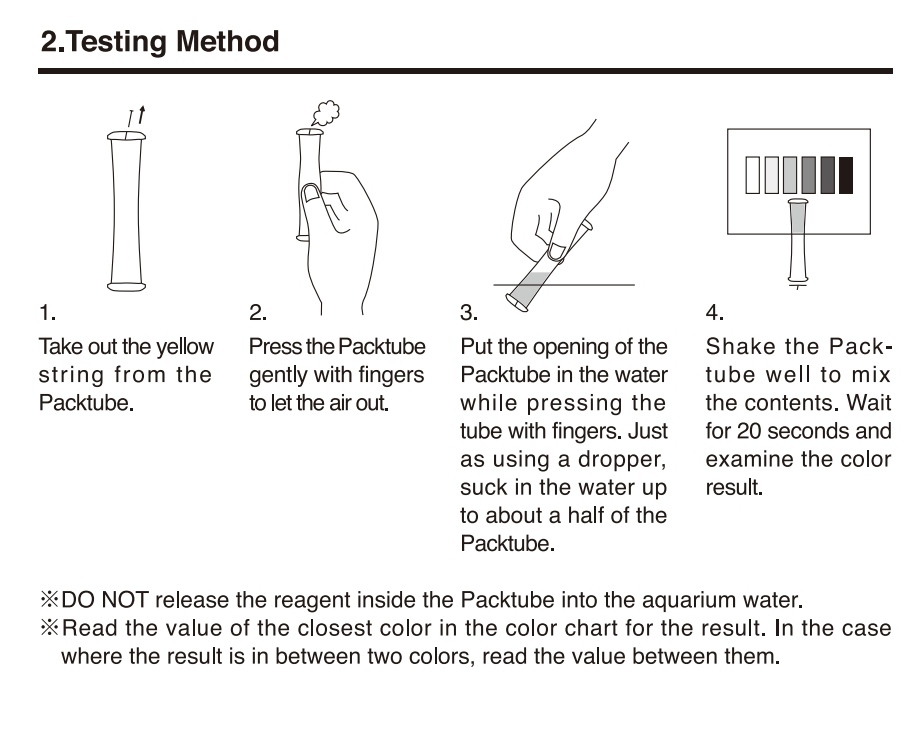 2.Testing Method

1.
Take out the yellow string from the Packtube.

2.
Press the Packtube gently with fingers to let the air out.

3.
Put the opening of the Packtube in the water while pressing the tube with fingers. Just as using a dropper, suck in the water up to about a half of the Packtube.

4.
Shake the Packtube well to mix the contents. Wait for 20 seconds and examine the color result.

※DO NOT release the reagent inside the Packtube into the aquarium water.
※Read the value of the closest color in the color chart for the result. In the case where the result is in between two colors, read the value between them.