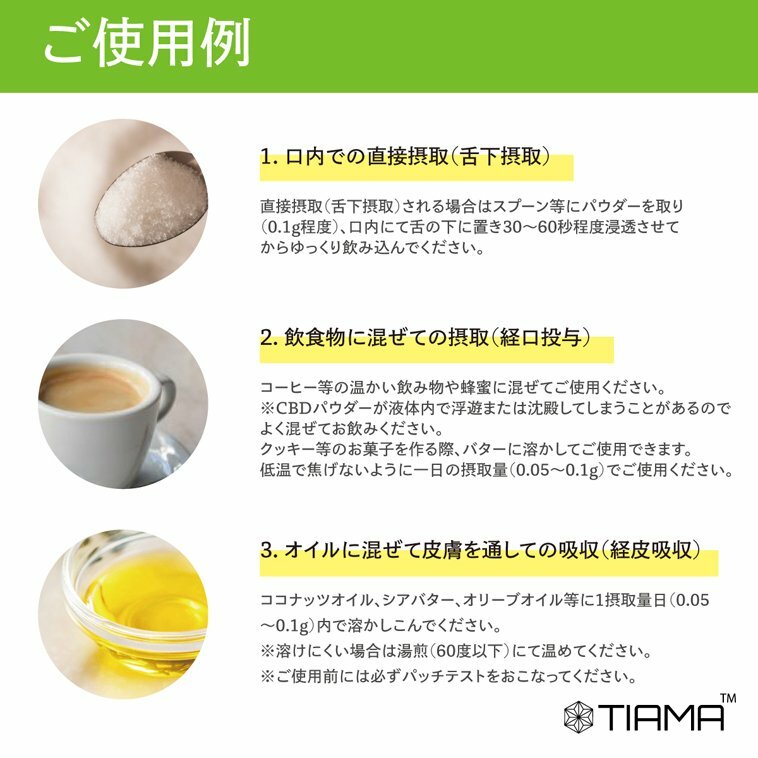 ご使用例

1. 口内での直接摂取(舌下摂取)

直接摂取(舌下摂取)される場合はスプーン等にパウダーを取り(0.1g程度)、口内にて舌の下に置き30〜60秒程度浸透させてからゆっくり飲み込んでください。

2. 飲食物に混ぜての摂取(経口投与)

コーヒー等の温かい飲み物や蜂蜜に混ぜてご使用ください。
※CBDパウダーが液体内で浮遊または沈殿してしまうことがあるのでよく混ぜてお飲みください。
クッキー等のお菓子を作る際、バターに溶かしてご使用できます。
低温で焦げないように一日の摂取量(0.05〜0.1g)でご使用ください。

3. オイルに混ぜて皮膚を通しての吸収(経皮吸収)

ココナッツオイル、シアバター、オリーブオイル等に1摂取量日(0.05〜0.1g)内で溶かしこんでください。
※溶けにくい場合は湯煎(60度以下)にて温めてください。
※ご使用前には必ずパッチテストをおこなってください。

TIAMA™