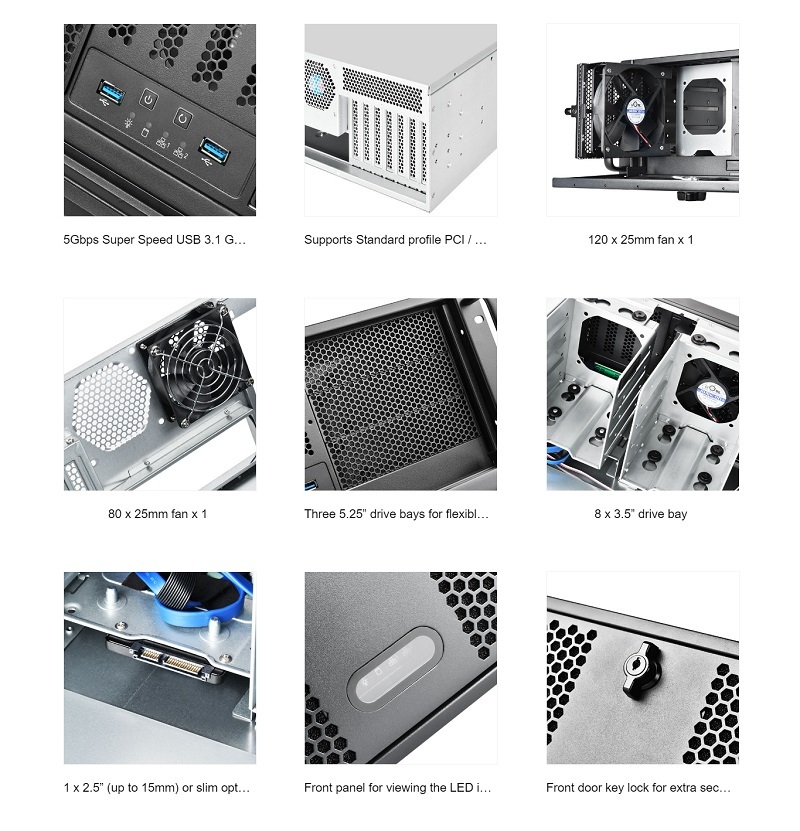 5Gbps Super Speed USB 3.1 G...

Supports Standard profile PCI / ...

120 x 25mm fan x 1

80 x 25mm fan x 1

Three 5.25" drive bays for flexibl...

8 x 3.5" drive bay

1 x 2.5" (up to 15mm) or slim opt...

Front panel for viewing the LED i...

Front door key lock for extra sec...