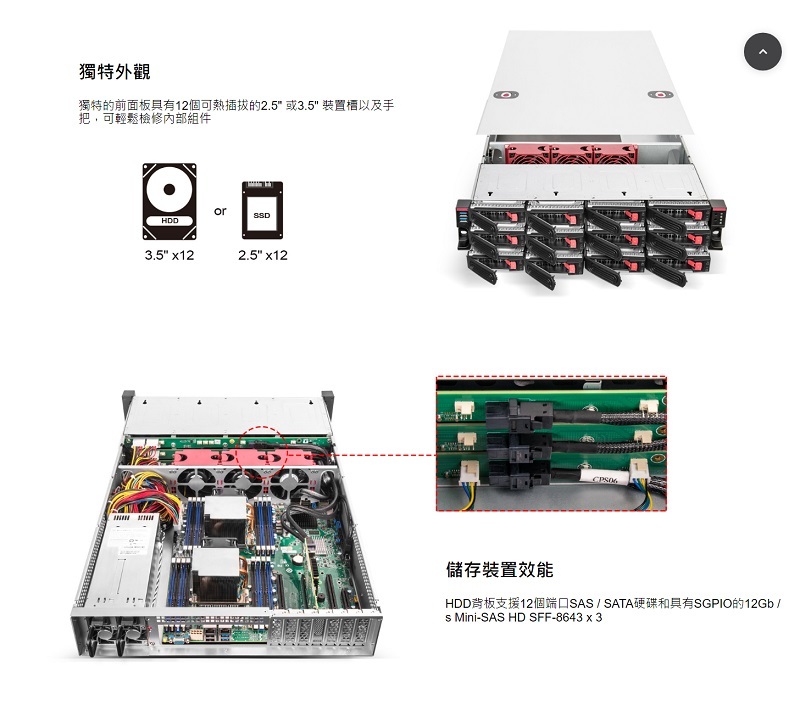 獨特外觀

獨特的前面板具有12個可熱插拔的2.5" 或3.5" 裝置槽以及手把，可輕鬆檢修內部組件

HDD

or

SSD

3.5" x12

2.5" x12

CPS06

儲存裝置效能

HDD背板支援12個端口SAS / SATA硬碟和具有SGPIO的12Gb / s Mini-SAS HD SFF-8643 x 3