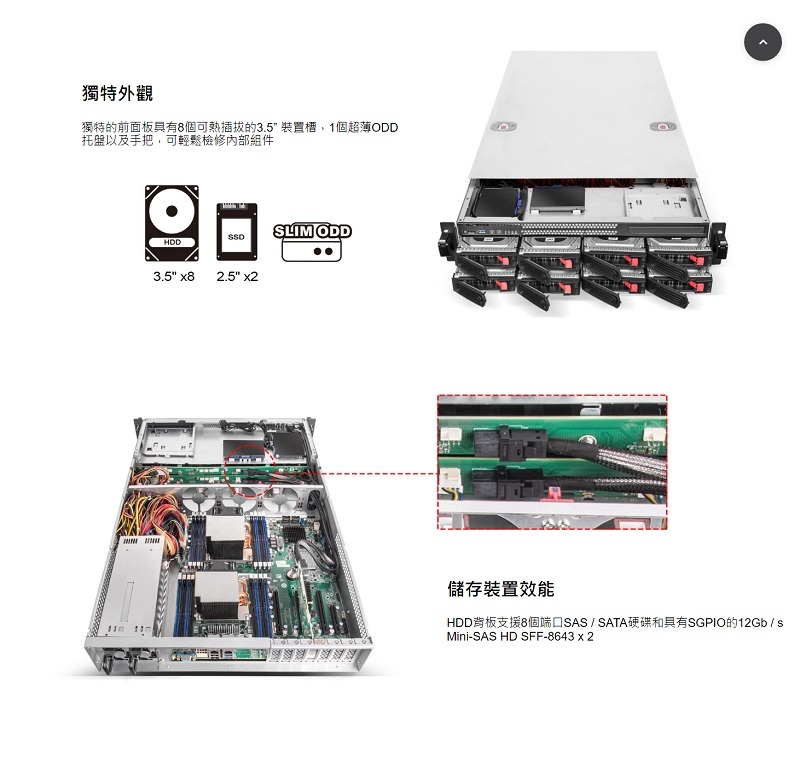 獨特外觀

獨特的前面板具有8個可熱插拔的3.5" 裝置槽，1個超薄ODD托盤以及手把，可輕鬆檢修內部組件

HDD
SSD
SLIM ODD
3.5" x8
2.5" x2

儲存裝置效能

HDD背板支援8個端口SAS / SATA硬碟和具有SGPIO的12Gb / s Mini-SAS HD SFF-8643 x 2