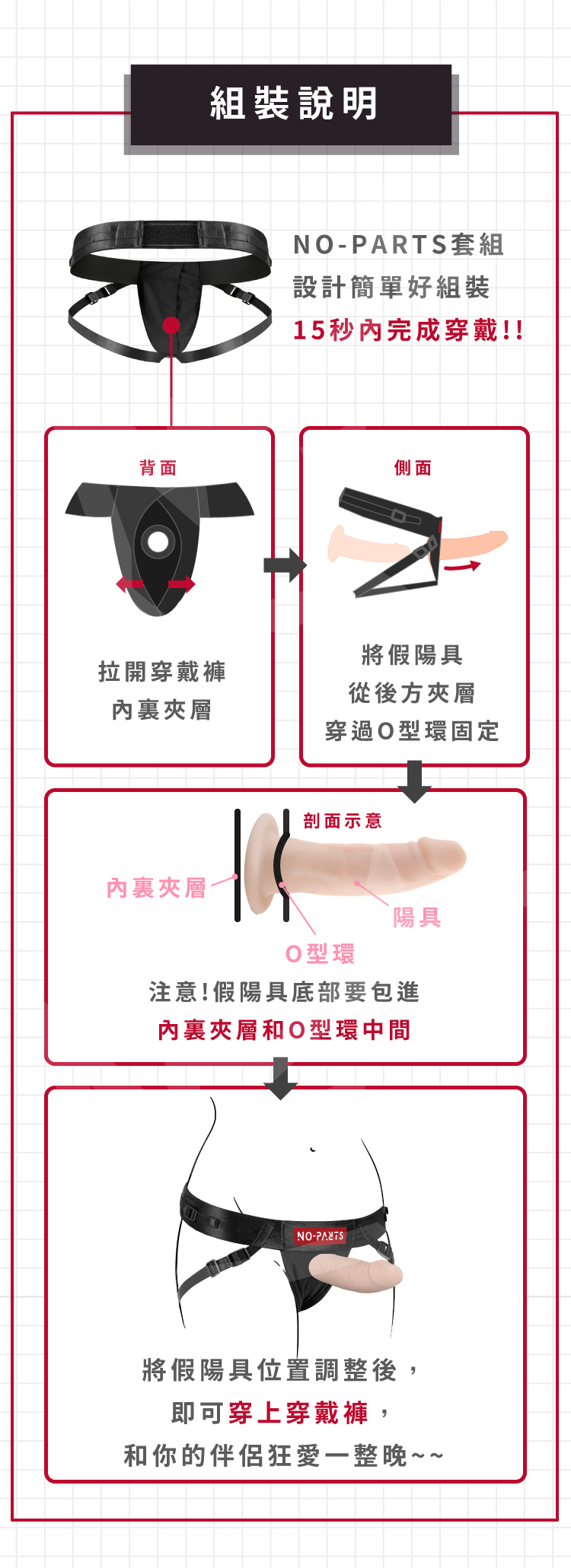 組裝說明

NO-PARTS套組
設計簡單好組裝
15秒內完成穿戴!!

背面

拉開穿戴褲
內裏夾層

側面

將假陽具
從後方夾層
穿過O型環固定

剖面示意

內裏夾層

陽具

O型環

注意!假陽具底部要包進
內裏夾層和O型環中間

NO-PARTS

將假陽具位置調整後，
即可穿上穿戴褲，
和你的伴侶狂愛一整晚~~