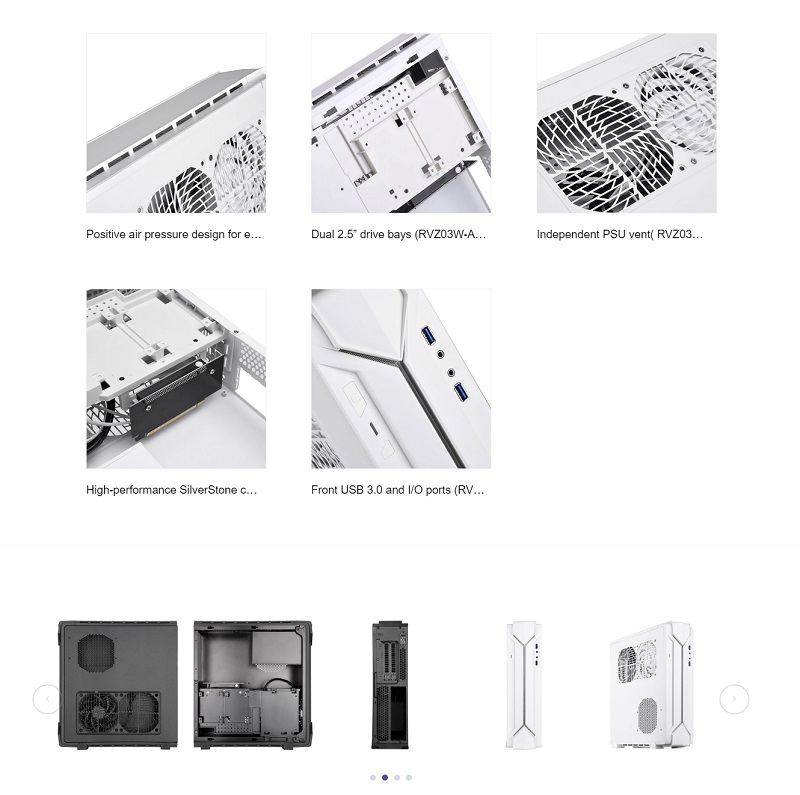 Positive air pressure design for e...

Dual 2.5" drive bays (RVZ03W-A...

Independent PSU vent( RVZ03...

High-performance SilverStone c...

Front USB 3.0 and I/O ports (RV...