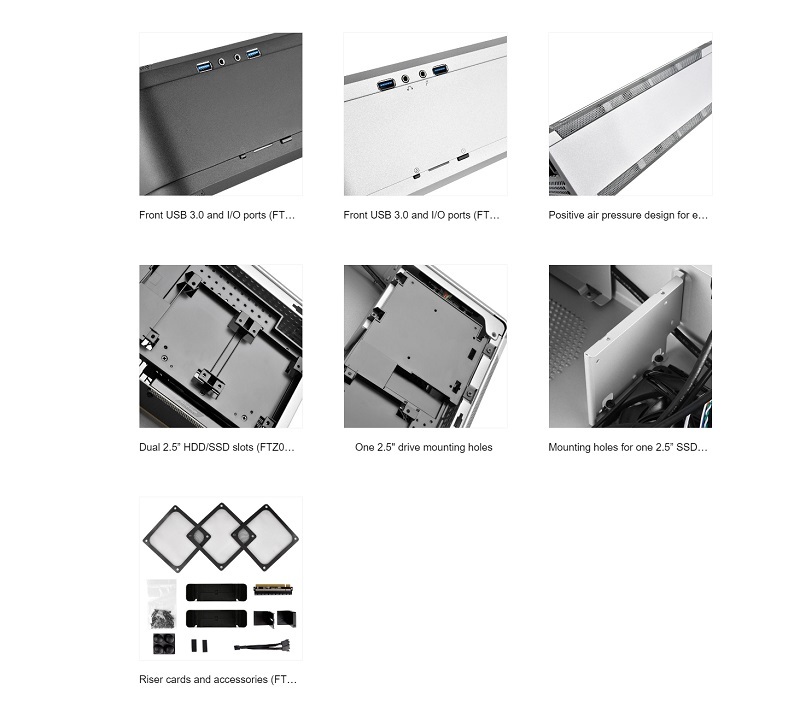 Front USB 3.0 and I/O ports (FT…

Front USB 3.0 and I/O ports (FT…

Positive air pressure design for e…

Dual 2.5" HDD/SSD slots (FTZ0…

One 2.5" drive mounting holes

Mounting holes for one 2.5" SSD…

Riser cards and accessories (FT…