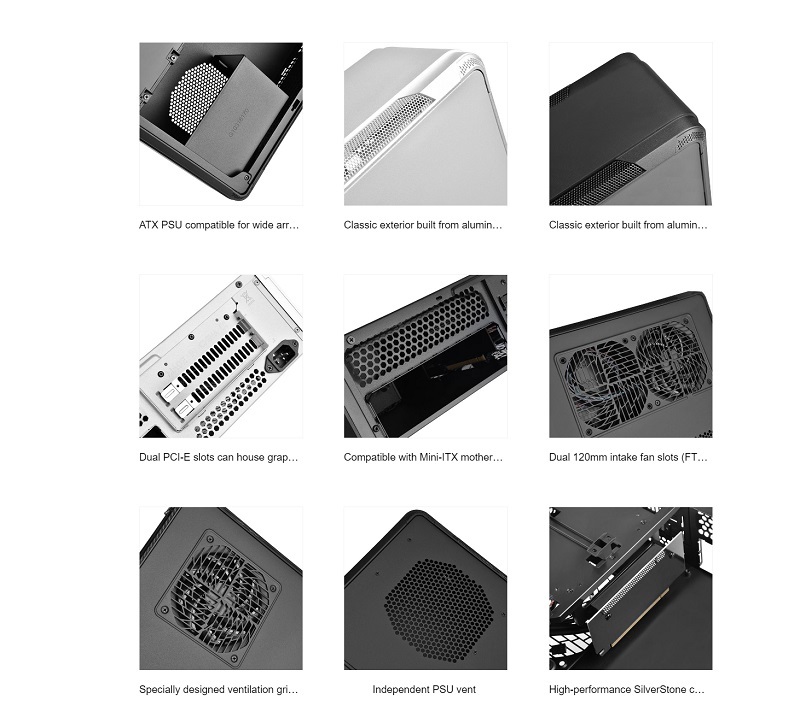 ATX PSU compatible for wide arr...

Classic exterior built from alumin...

Classic exterior built from alumin...

Dual PCI-E slots can house grap...

Compatible with Mini-ITX mother...

Dual 120mm intake fan slots (FT...

Specially designed ventilation gri...

Independent PSU vent

High-performance SilverStone c...