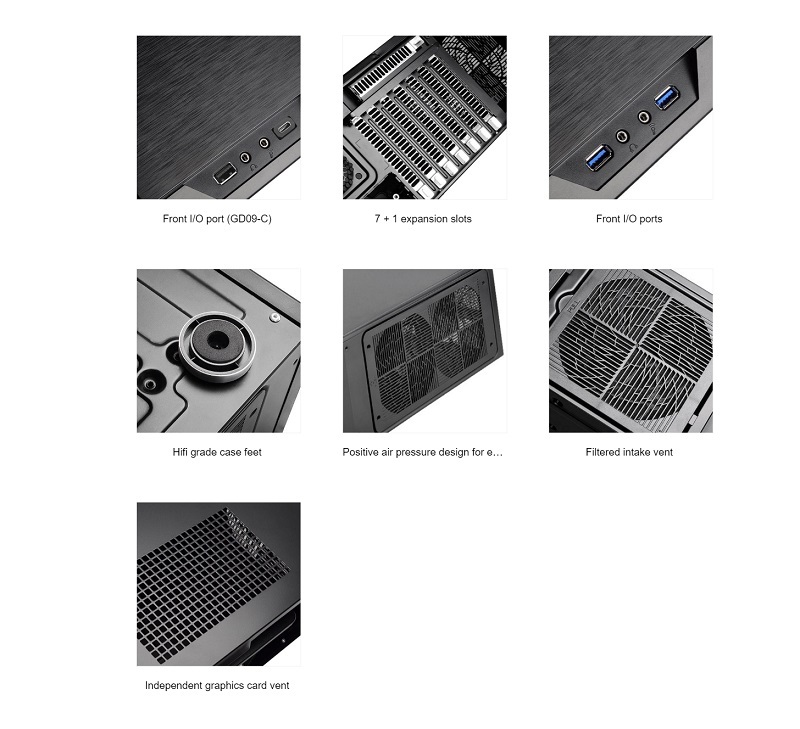 Front I/O port (GD09-C)

7 + 1 expansion slots

Front I/O ports

Hifi grade case feet

Positive air pressure design for e...

Filtered intake vent

Independent graphics card vent