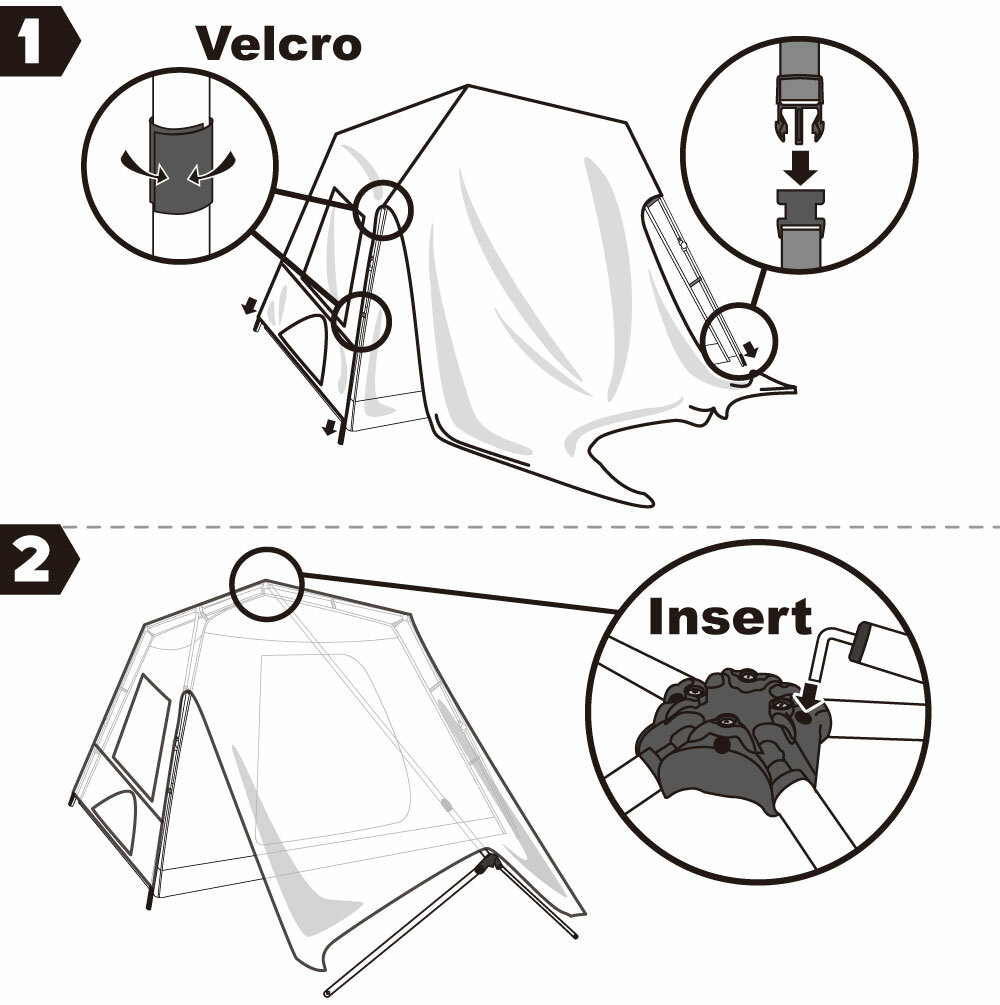 1
Velcro

2
Insert