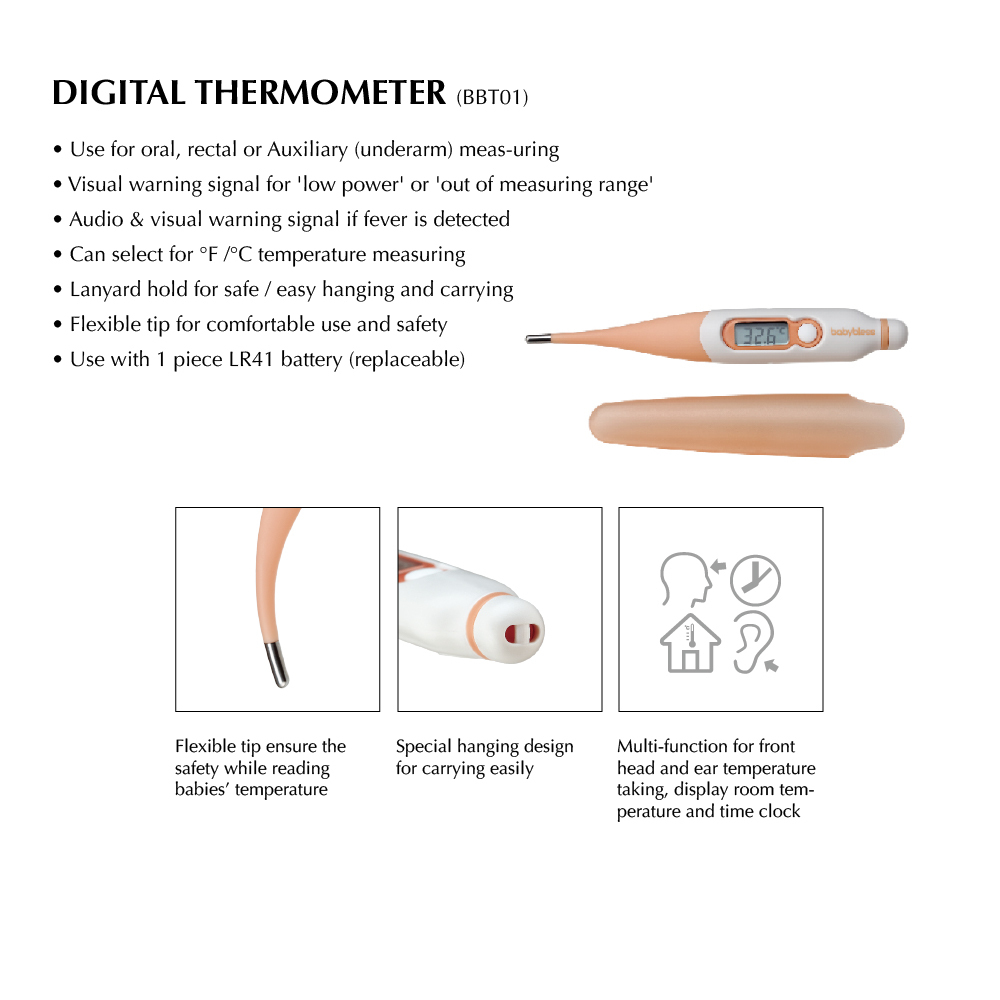 DIGITAL THERMOMETER (BBT01)

• Use for oral, rectal or Auxiliary (underarm) meas-uring
• Visual warning signal for 'low power' or 'out of measuring range'
• Audio & visual warning signal if fever is detected
• Can select for °F /°C temperature measuring
• Lanyard hold for safe / easy hanging and carrying
• Flexible tip for comfortable use and safety
• Use with 1 piece LR41 battery (replaceable)

32.6°C

babybless

Flexible tip ensure the safety while reading babies' temperature

Special hanging design for carrying easily

Multi-function for front head and ear temperature taking, display room temperature and time clock