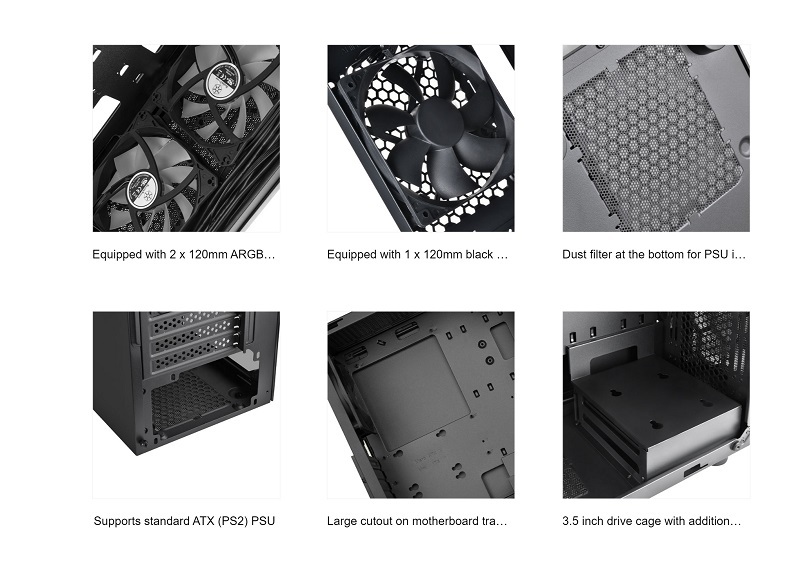 Equipped with 2 x 120mm ARGB...

Equipped with 1 x 120mm black ...

Dust filter at the bottom for PSU i...

Supports standard ATX (PS2) PSU

Large cutout on motherboard tra...

3.5 inch drive cage with addition...