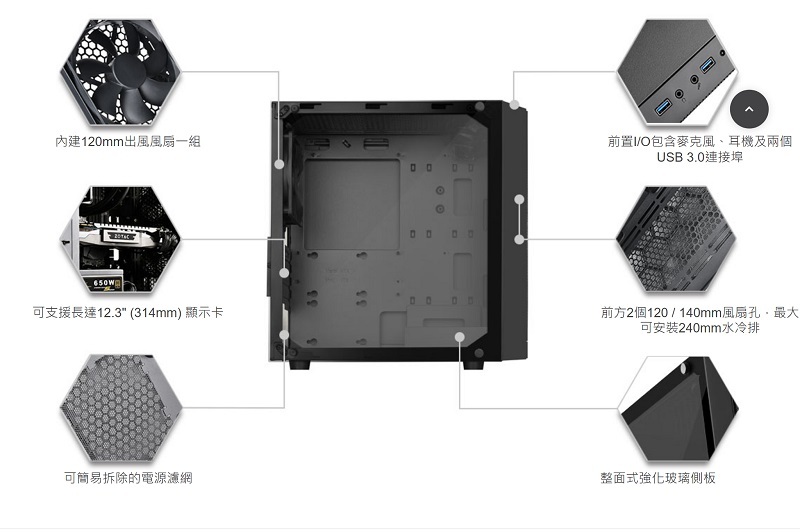 內建120mm出風風扇一組

ZOTAC

650W

可支援長達12.3" (314mm) 顯示卡

可簡易拆除的電源濾網

前置I/O包含麥克風、耳機及兩個USB 3.0連接埠

前方2個120 / 140mm風扇孔，最大可安裝240mm水冷排

整面式強化玻璃側板