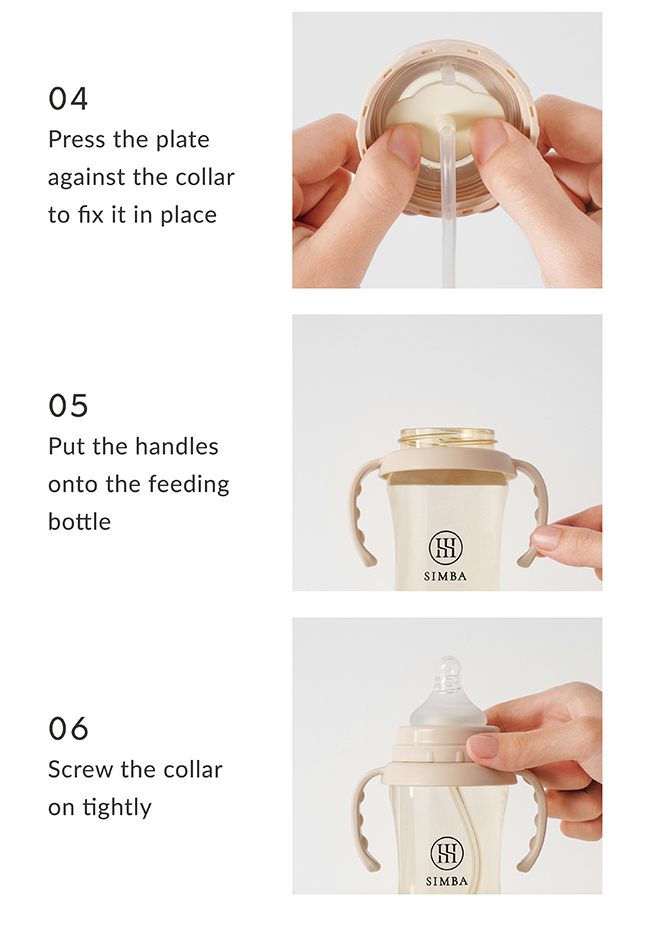 04
Press the plate against the collar to fix it in place

05
Put the handles onto the feeding bottle

SIMBA

06
Screw the collar on tightly

SIMBA