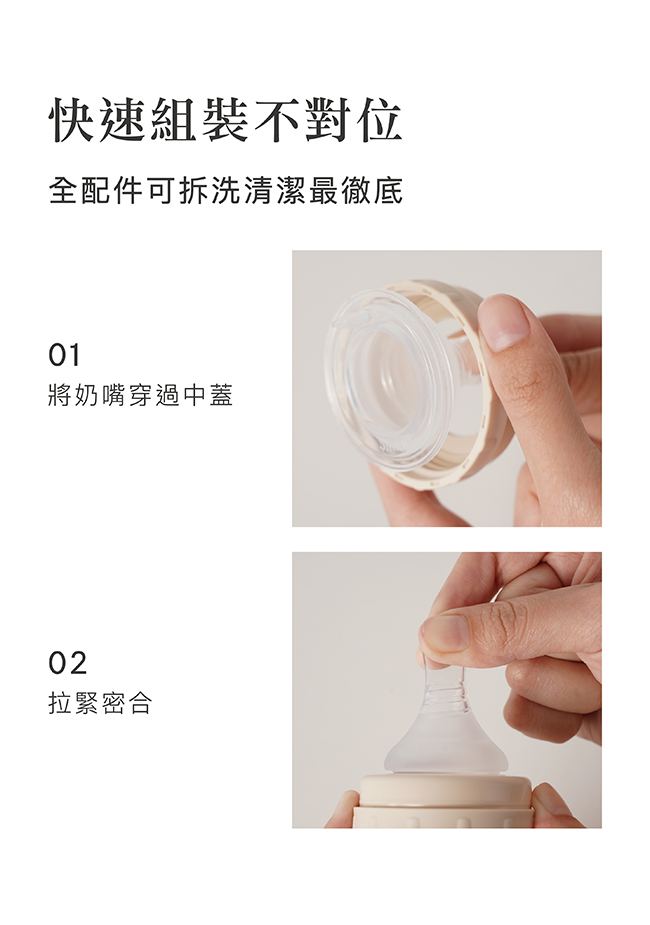 快速組裝不對位

全配件可拆洗清潔最徹底

01
將奶嘴穿過中蓋

02
拉緊密合