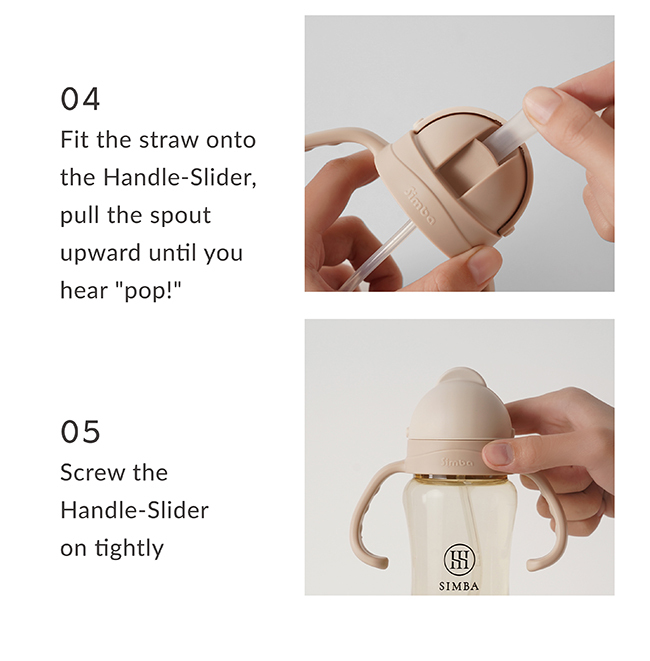 04
Fit the straw onto the Handle-Slider, pull the spout upward until you hear "pop!"

Simba

05
Screw the Handle-Slider on tightly

Simba

SIMBA