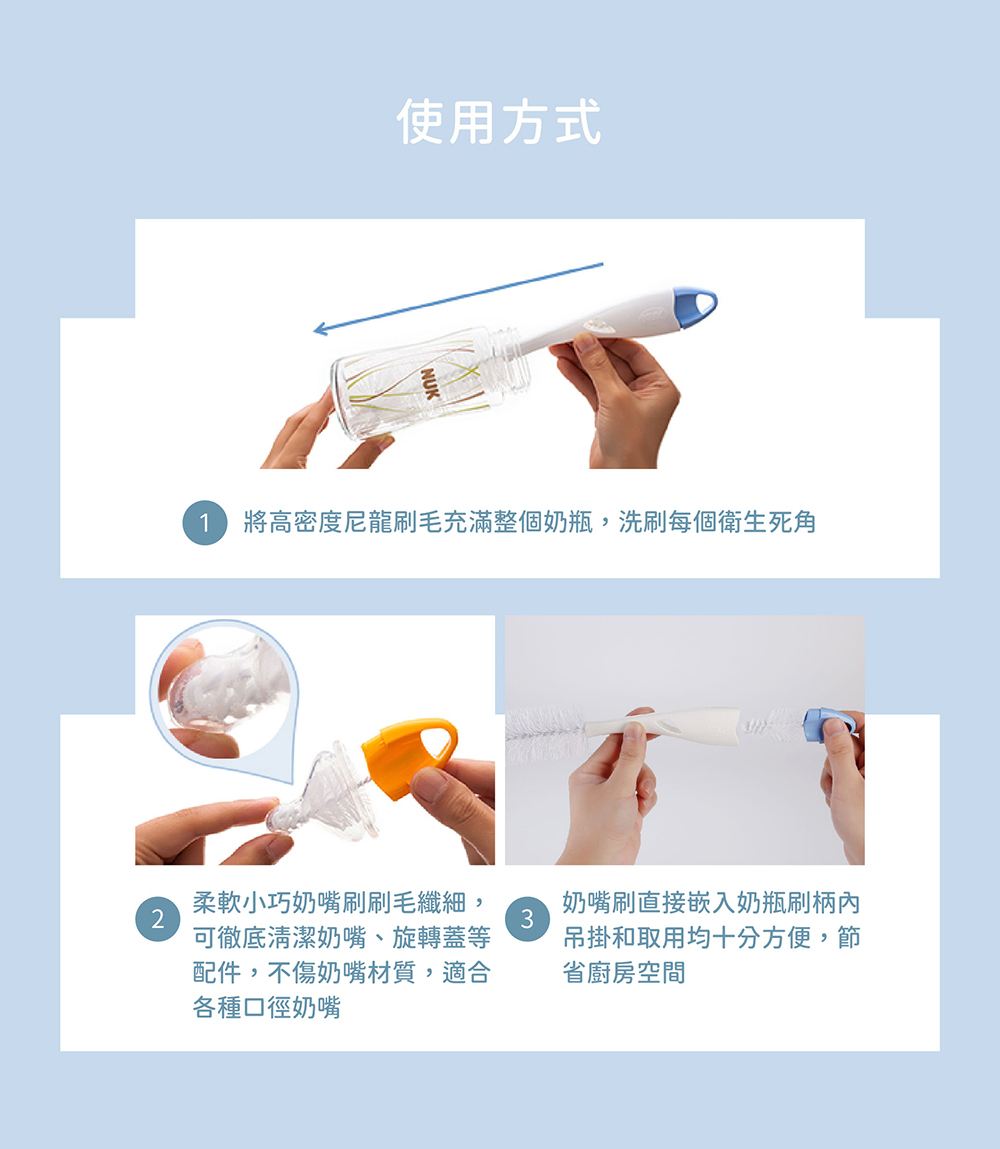 使用方式

NUK

1 將高密度尼龍刷毛充滿整個奶瓶，洗刷每個衛生死角

2 柔軟小巧奶嘴刷刷毛纖細，可徹底清潔奶嘴、旋轉蓋等配件，不傷奶嘴材質，適合各種口徑奶嘴

3 奶嘴刷直接嵌入奶瓶刷柄內吊掛和取用均十分方便，節省廚房空間