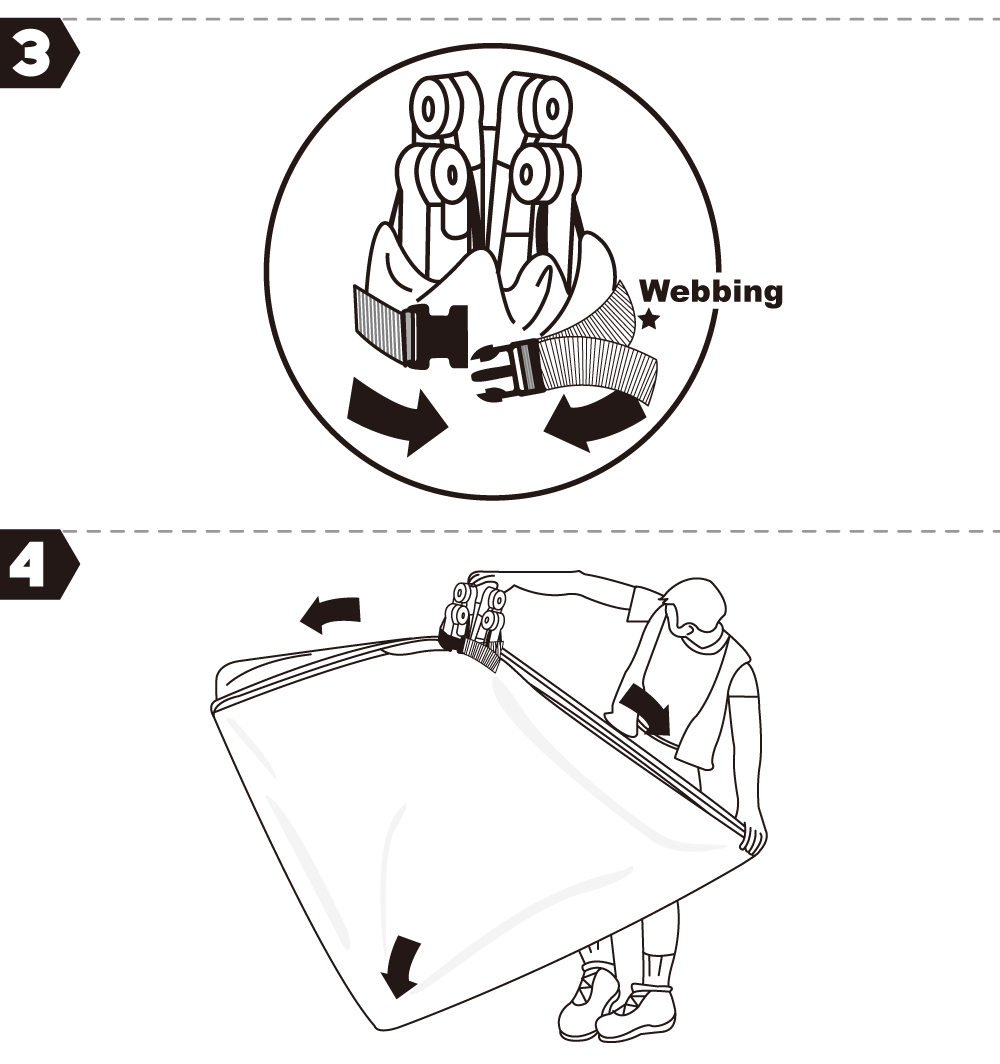 3

Webbing
★

4