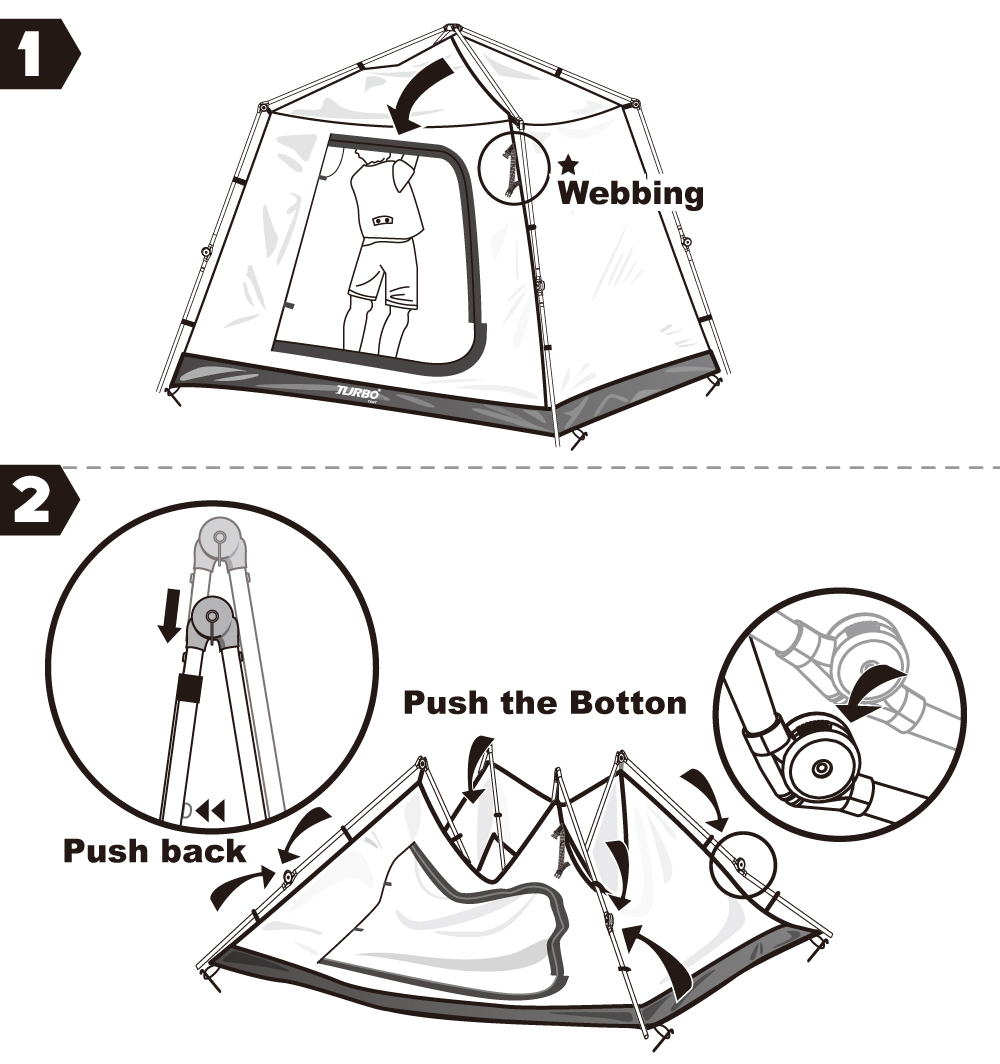 1

★ Webbing

TURBO TENT

2

Push the Botton

Push back