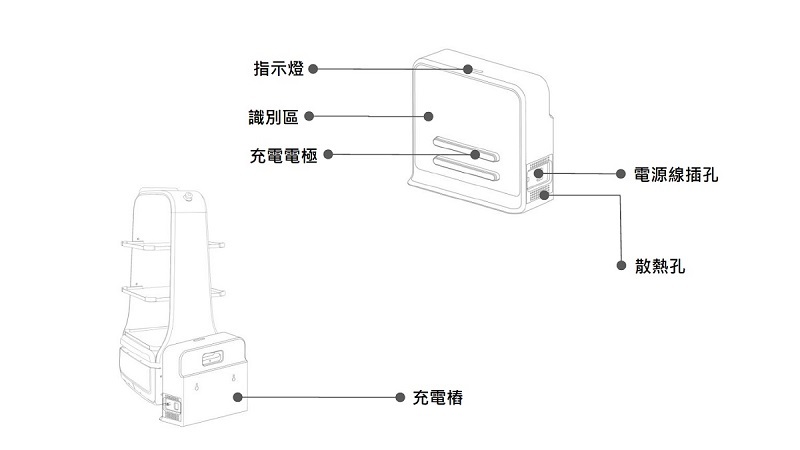 指示燈
識別區
充電電極
電源線插孔
散熱孔
充電樁