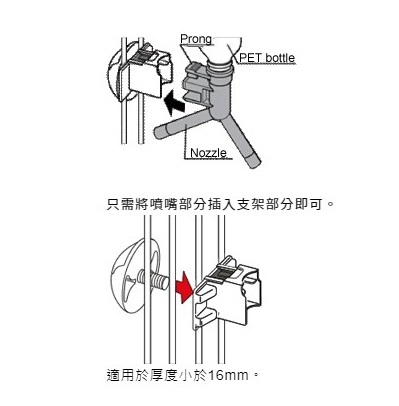 Prong
PET bottle
Nozzle

只需將噴嘴部分插入支架部分即可。

適用於厚度小於16mm。