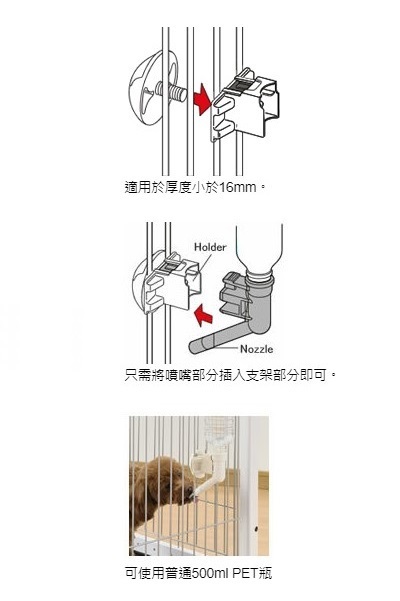 適用於厚度小於16mm。

Holder

Nozzle

只需將噴嘴部分插入支架部分即可。

可使用普通500ml PET瓶