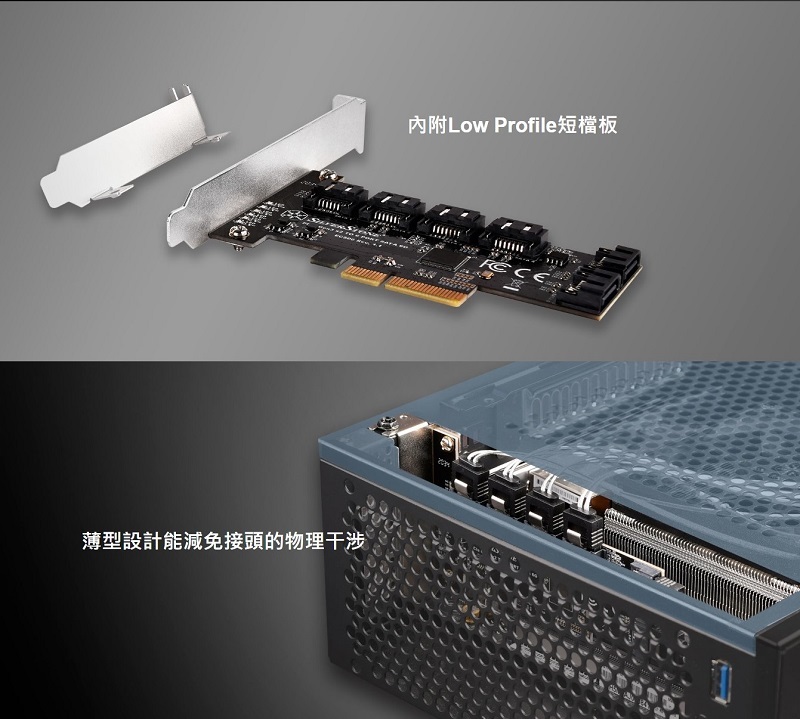 內附Low Profile短檔板

薄型設計能減免接頭的物理干涉