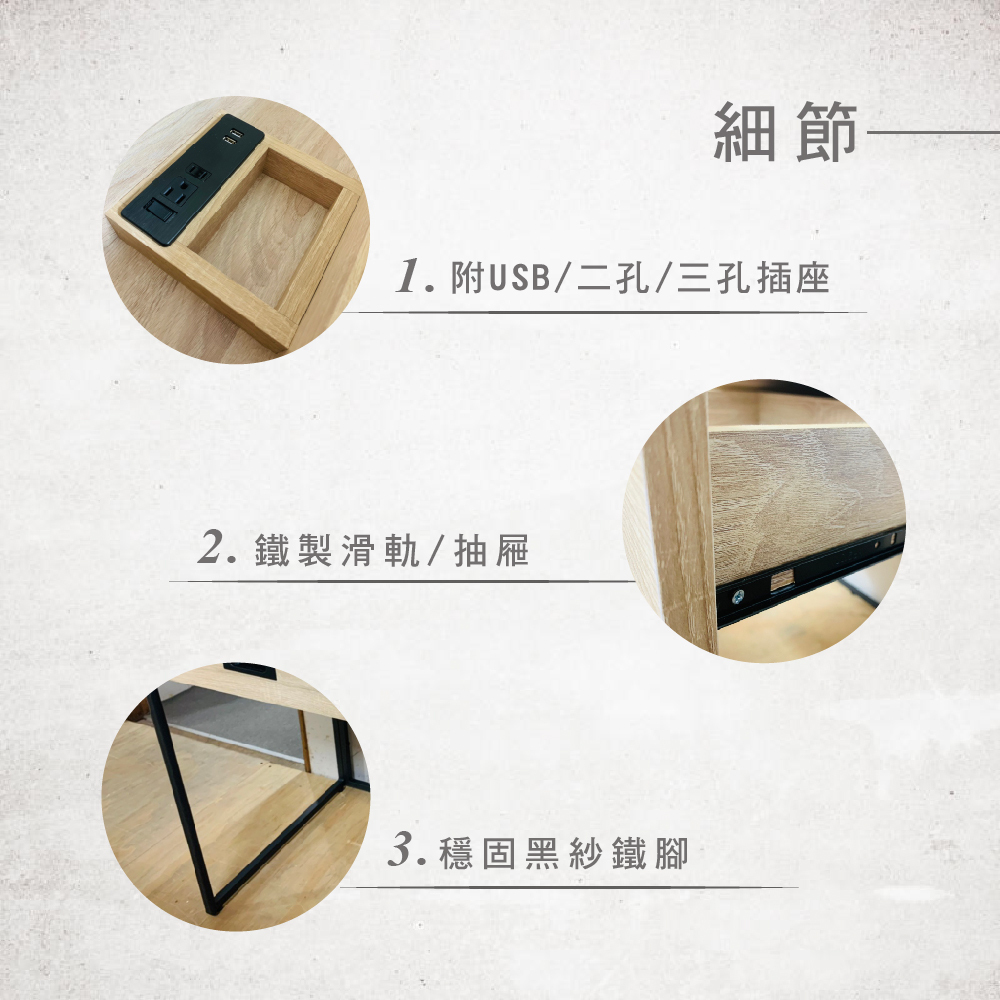 細節

1. 附USB/二孔/三孔插座

2. 鐵製滑軌/抽屜

3. 穩固黑紗鐵腳