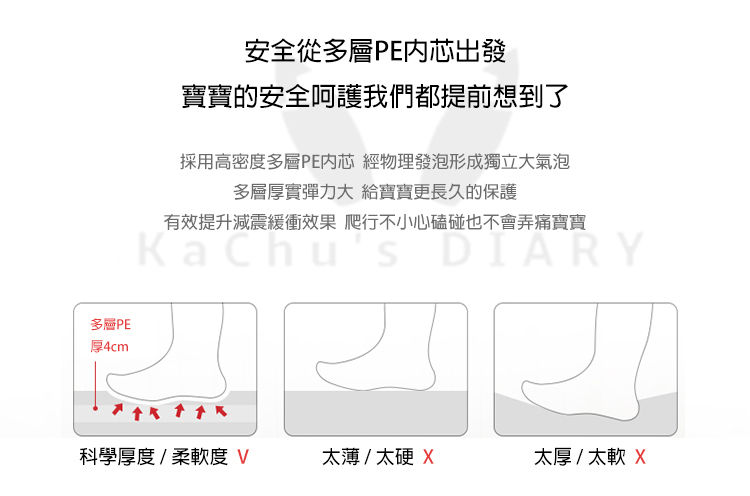 安全從多層PE內芯出發
寶寶的安全呵護我們都提前想到了

採用高密度多層PE內芯 經物理發泡形成獨立大氣泡
多層厚實彈力大 給寶寶更長久的保護
有效提升減震緩衝效果 爬行不小心磕碰也不會弄痛寶寶

KaChu's DIARY

多層PE
厚4cm

科學厚度 / 柔軟度 V

太薄 / 太硬 X

太厚 / 太軟 X