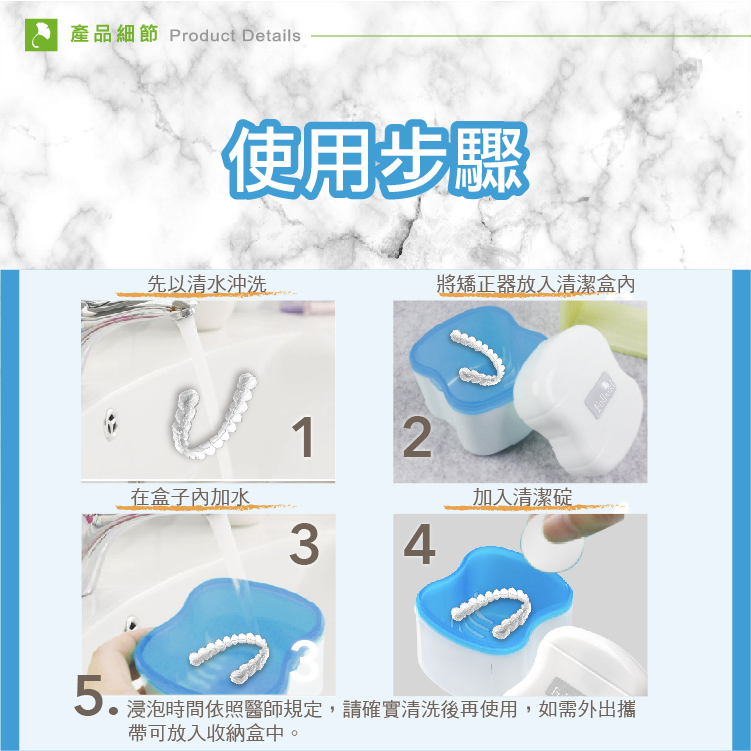 產品細節 Product Details

使用步驟

先以清水沖洗

1

將矯正器放入清潔盒內

2

在盒子內加水

3

加入清潔碇

4

5. 浸泡時間依照醫師規定，請確實清洗後再使用，如需外出攜帶可放入收納盒中。