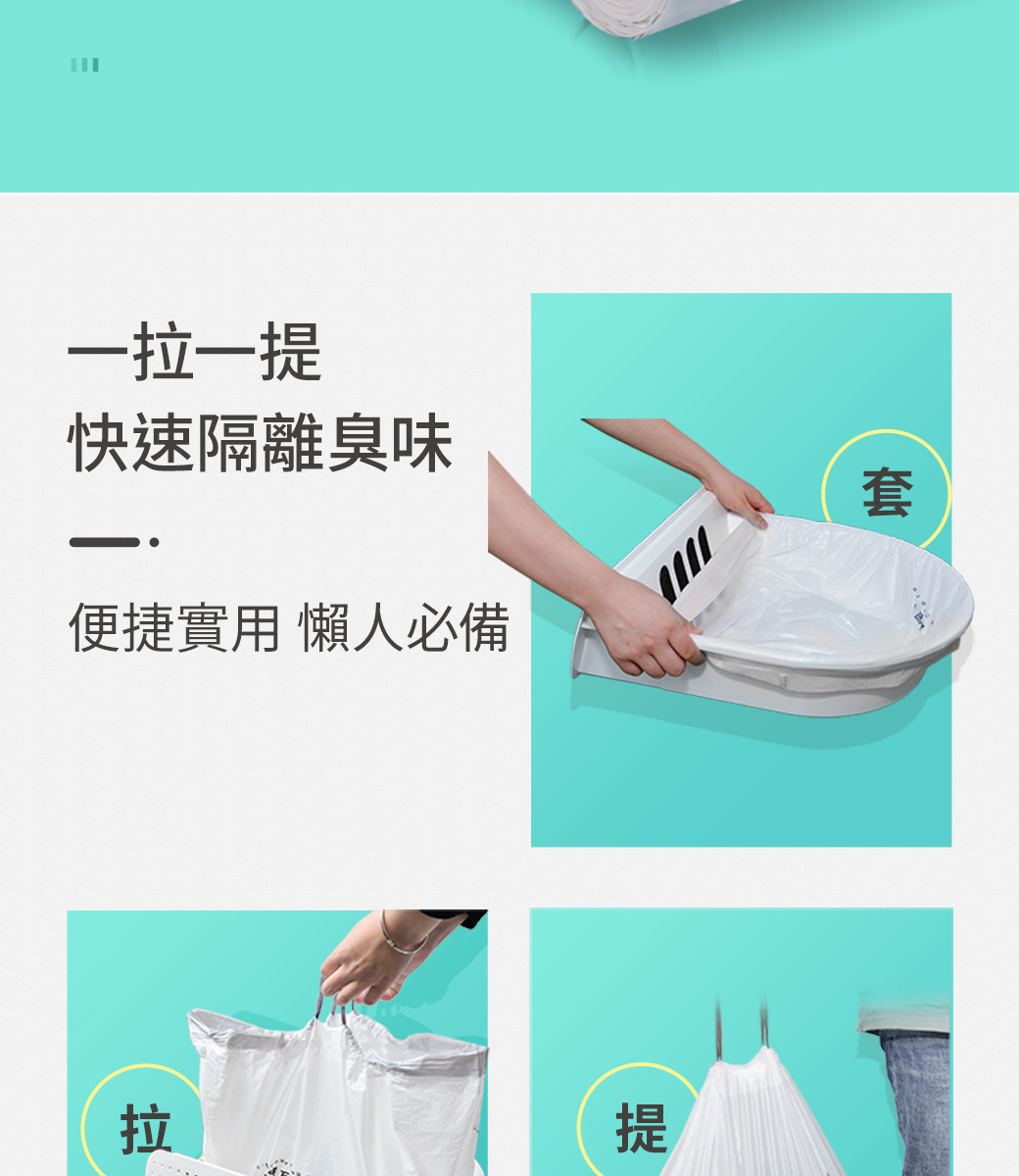 一拉一提
快速隔離臭味

便捷實用 懶人必備

套

拉

提