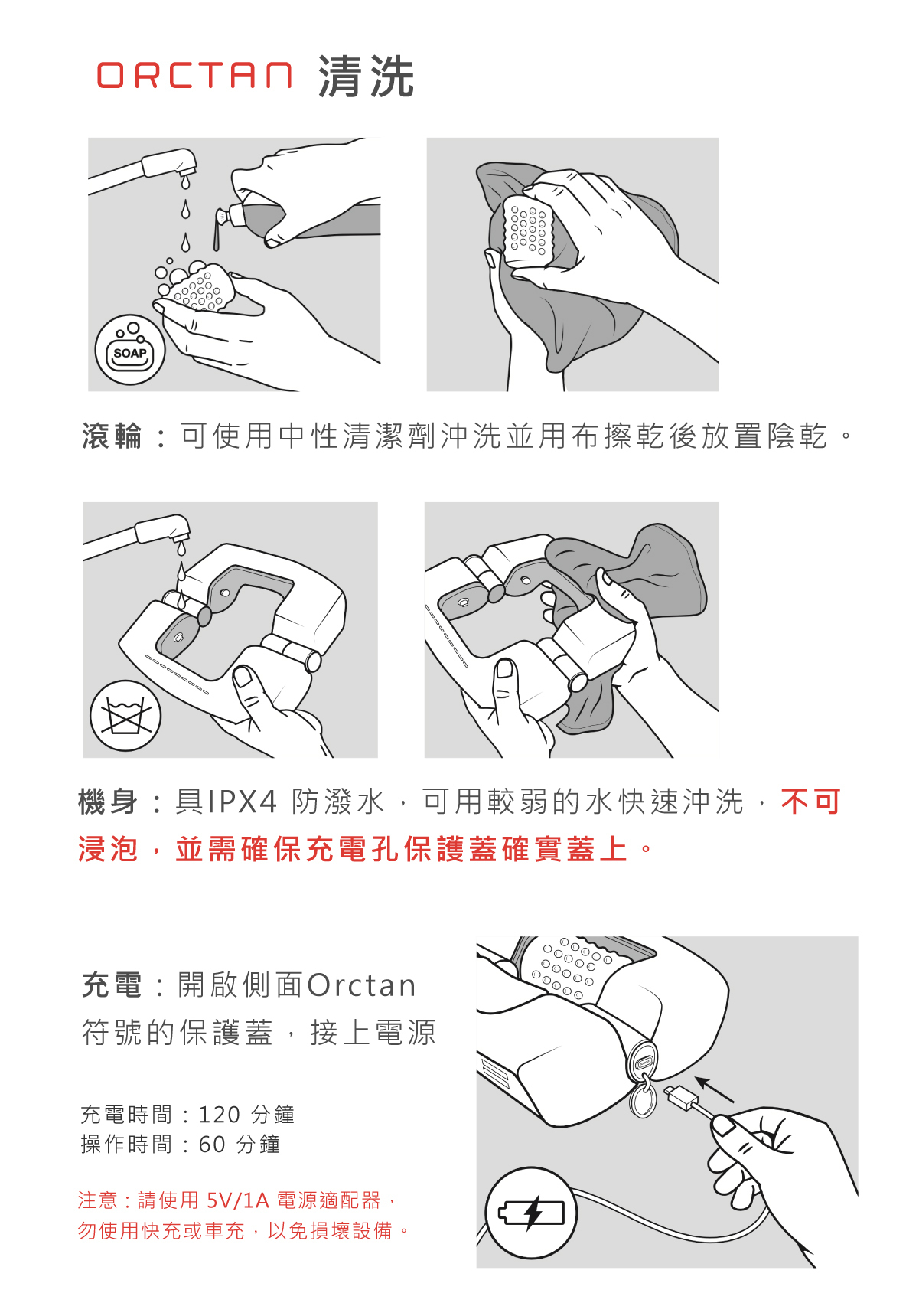 ORCTAN 清洗

SOAP

滾輪：可使用中性清潔劑沖洗並用布擦乾後放置陰乾。

機身：具IPX4 防潑水，可用較弱的水快速沖洗，不可浸泡，並需確保充電孔保護蓋確實蓋上。

充電：開啟側面Orctan符號的保護蓋，接上電源

充電時間：120 分鐘
操作時間：60 分鐘

注意：請使用 5V/1A 電源適配器，勿使用快充或車充，以免損壞設備。