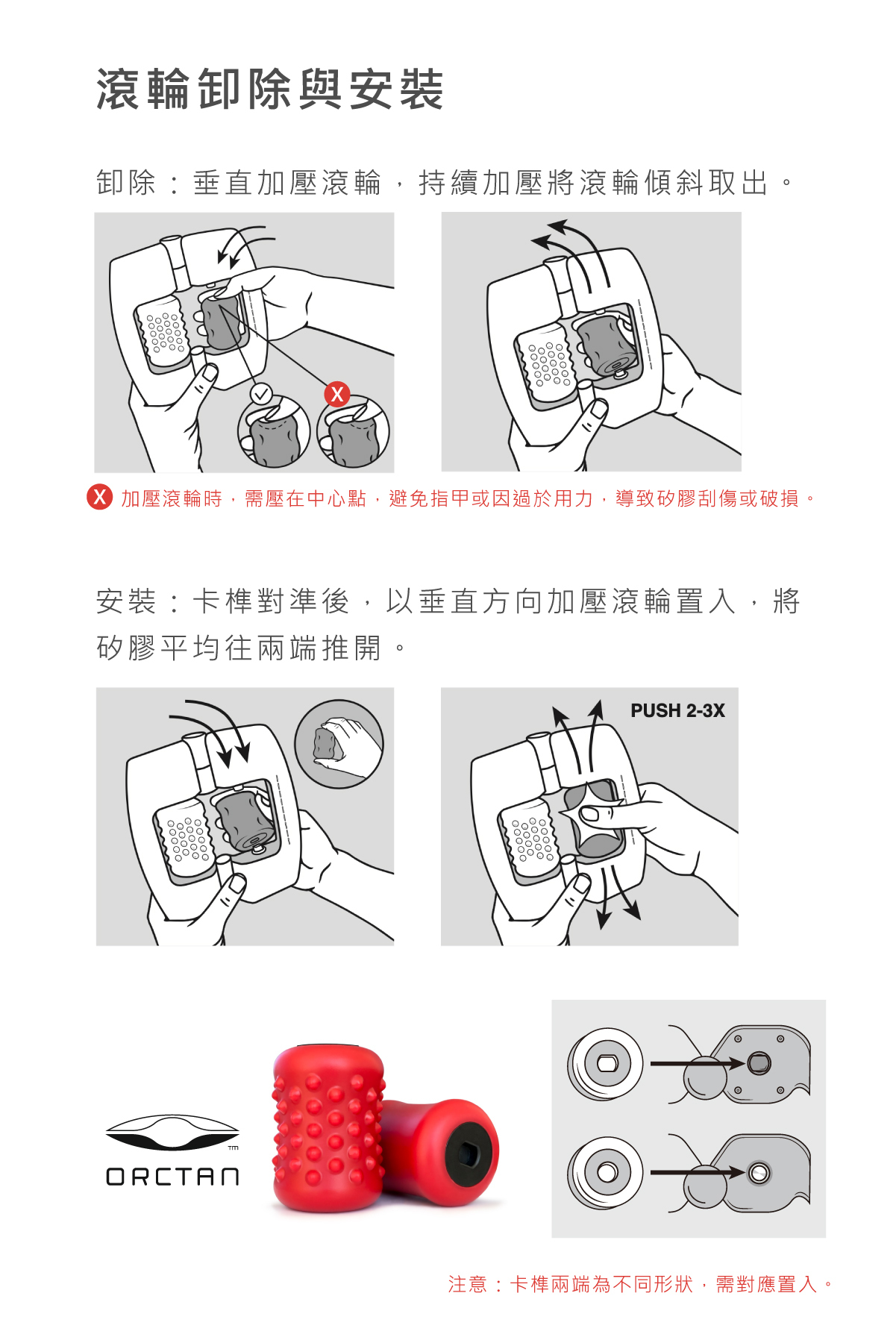 滾輪卸除與安裝

卸除：垂直加壓滾輪，持續加壓將滾輪傾斜取出。

X

X 加壓滾輪時，需壓在中心點，避免指甲或因過於用力，導致矽膠刮傷或破損。

安裝：卡榫對準後，以垂直方向加壓滾輪置入，將矽膠平均往兩端推開。

PUSH 2-3X

TM
ORCTAN

注意：卡榫兩端為不同形狀，需對應置入。