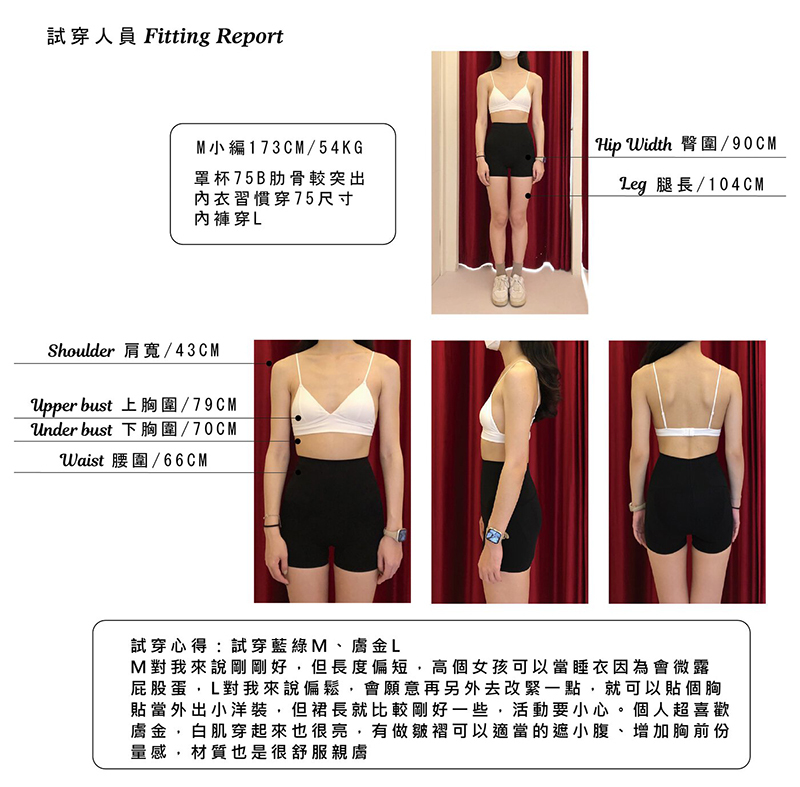 試穿人員 Fitting Report

M小編173CM/54KG
罩杯75B肋骨較突出
內衣習慣穿75尺寸
內褲穿L

Hip Width 臀圍/90CM
Leg 腿長/104CM

Shoulder 肩寬/43CM
Upper bust 上胸圍/79CM
Under bust 下胸圍/70CM
Waist 腰圍/66CM

試穿心得：試穿藍綠M、膚金L
M對我來說剛剛好，但長度偏短，高個女孩可以當睡衣因為會微露屁股蛋，L對我來說偏鬆，會願意再另外去改緊一點，就可以貼個胸貼當外出小洋裝，但裙長就比較剛好一些，活動要小心。個人超喜歡膚金，白肌穿起來也很亮，有做皺褶可以適當的遮小腹、增加胸前份量感，材質也是很舒服親膚