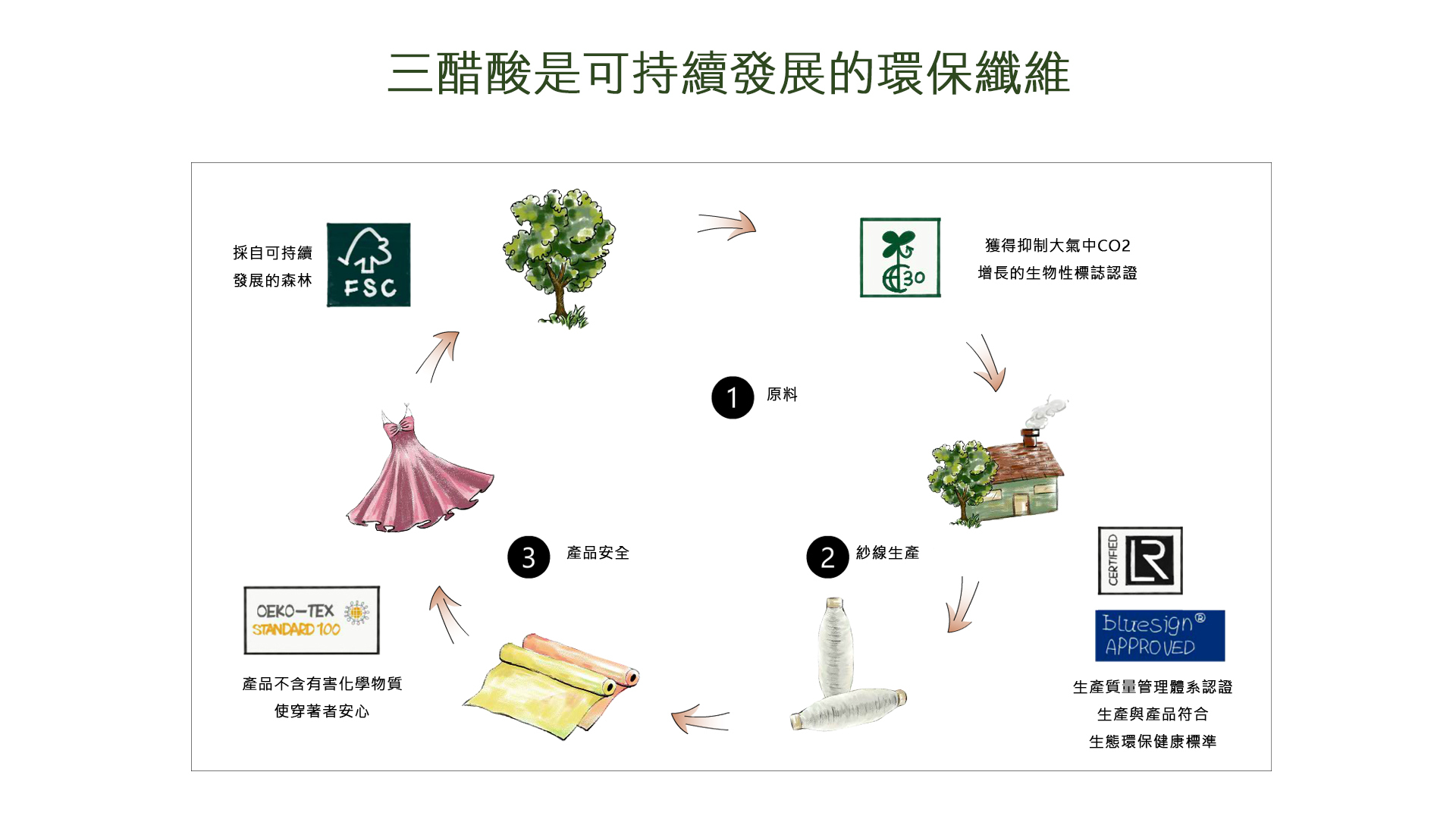 三醋酸是可持續發展的環保纖維

採自可持續
發展的森林

FSC

30

獲得抑制大氣中CO2
增長的生物性標誌認證

1 原料

2 紗線生產

3 產品安全

CERTIFIED
LR

bluesign®
APPROVED

生產質量管理體系認證
生產與產品符合
生態環保健康標準

OEKO-TEX
STANDARD 100

產品不含有害化學物質
使穿著者安心