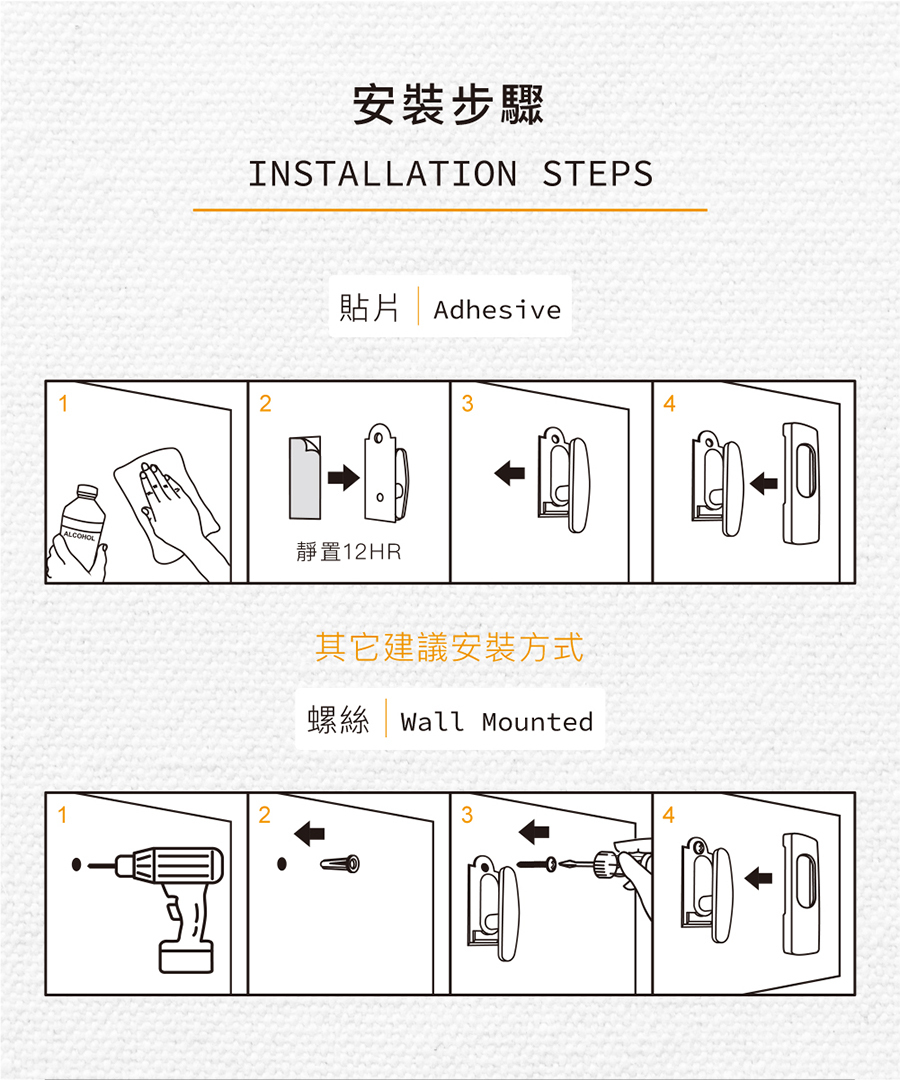 安裝步驟

INSTALLATION STEPS

貼片 Adhesive

1

ALCOHOL

2

靜置12HR

3

4

其它建議安裝方式

螺絲 Wall Mounted

1

2

3

4