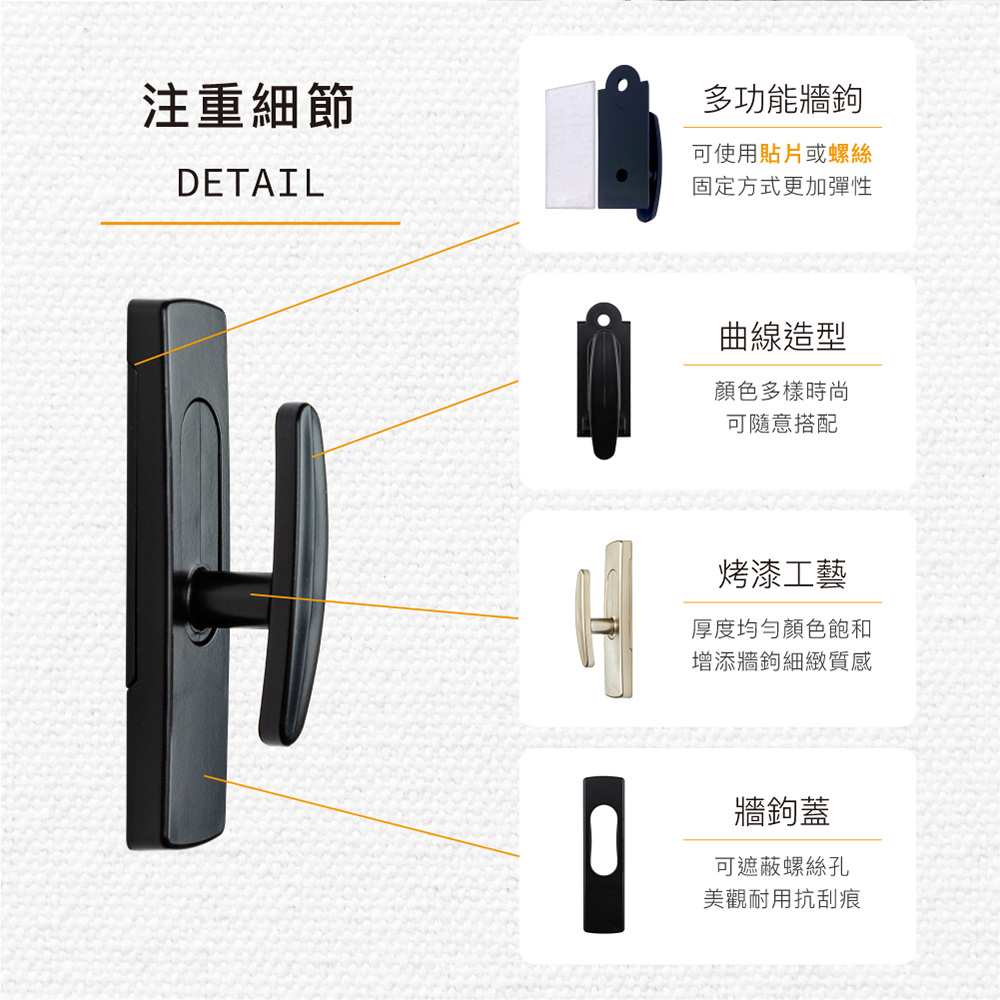 注重細節

DETAIL

多功能牆鉤

可使用貼片或螺絲
固定方式更加彈性

曲線造型

顏色多樣時尚
可隨意搭配

烤漆工藝

厚度均勻顏色飽和
增添牆鉤細緻質感

牆鉤蓋

可遮蔽螺絲孔
美觀耐用抗刮痕