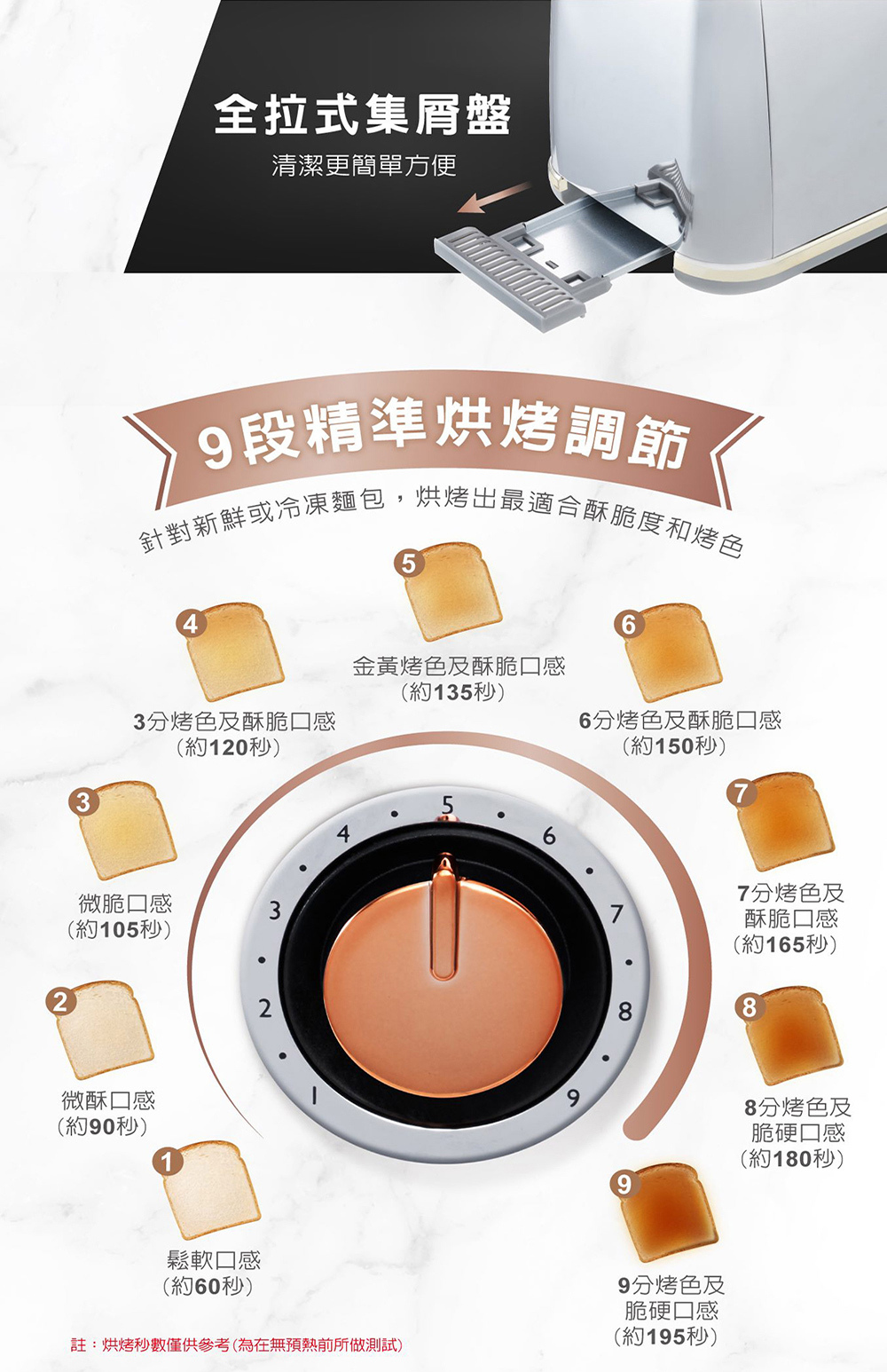 全拉式集屑盤
清潔更簡單方便

9段精準烘烤調節
針對新鮮或冷凍麵包，烘烤出最適合酥脆度和烤色

5
金黃烤色及酥脆口感
(約135秒)

4
3分烤色及酥脆口感
(約120秒)

6
6分烤色及酥脆口感
(約150秒)

3
微脆口感
(約105秒)

7
7分烤色及酥脆口感
(約165秒)

2
微酥口感
(約90秒)

8
8分烤色及脆硬口感
(約180秒)

1
鬆軟口感
(約60秒)

9
9分烤色及脆硬口感
(約195秒)

1 2 3 4 5 6 7 8 9

註：烘烤秒數僅供參考(為在無預熱前所做測試)