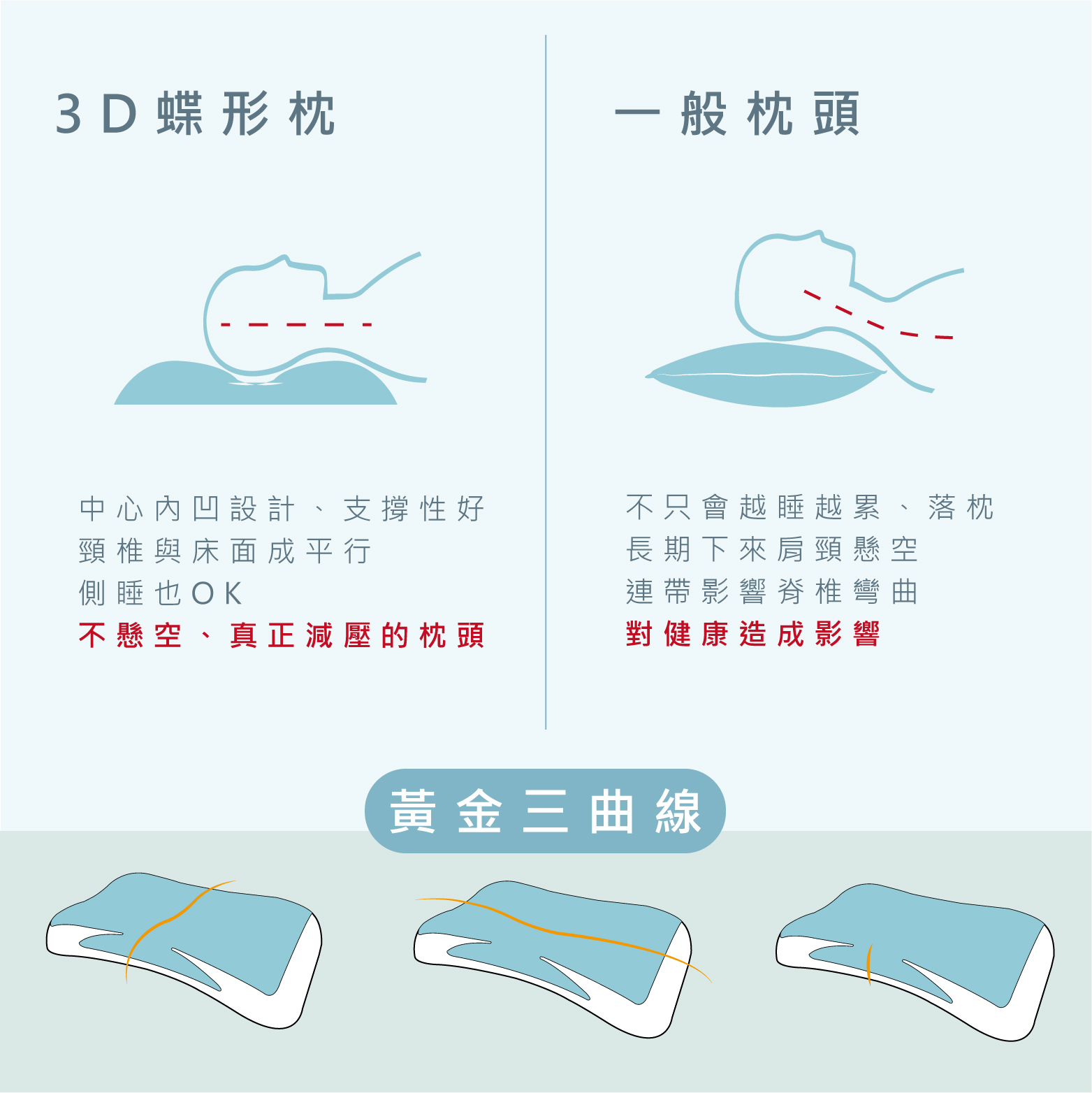 3D蝶形枕

中心內凹設計、支撐性好
頸椎與床面成平行
側睡也OK
不懸空、真正減壓的枕頭

一般枕頭

不只會越睡越累、落枕
長期下來肩頸懸空
連帶影響脊椎彎曲
對健康造成影響

黃金三曲線