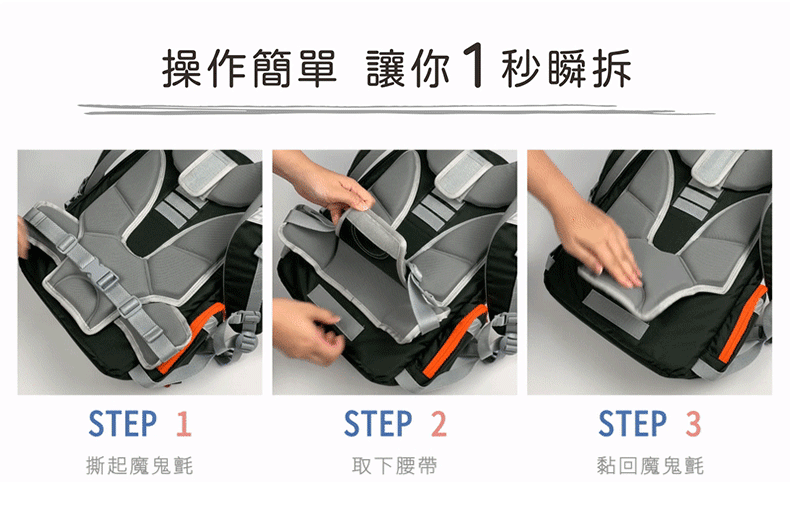 操作簡單 讓你1秒瞬拆

STEP 1
撕起魔鬼氈

STEP 2
取下腰帶

STEP 3
黏回魔鬼氈