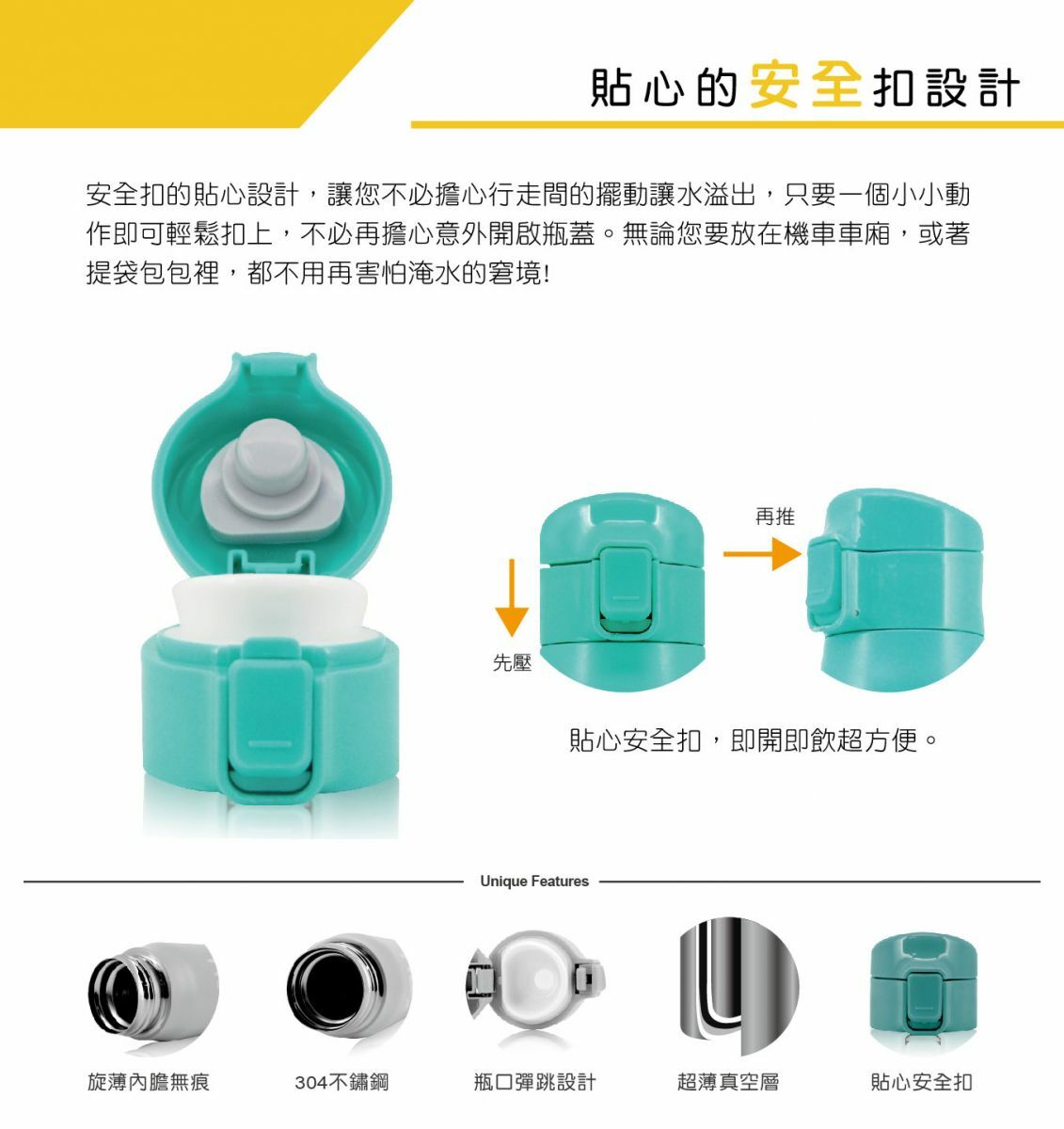 貼心的安全扣設計

安全扣的貼心設計，讓您不必擔心行走間的擺動讓水溢出，只要一個小小動作即可輕鬆扣上，不必再擔心意外開啟瓶蓋。無論您要放在機車車廂，或著提袋包包裡，都不用再害怕淹水的窘境!

再推

先壓

貼心安全扣，即開即飲超方便。

Unique Features

旋薄內膽無痕

304不鏽鋼

瓶口彈跳設計

超薄真空層

貼心安全扣