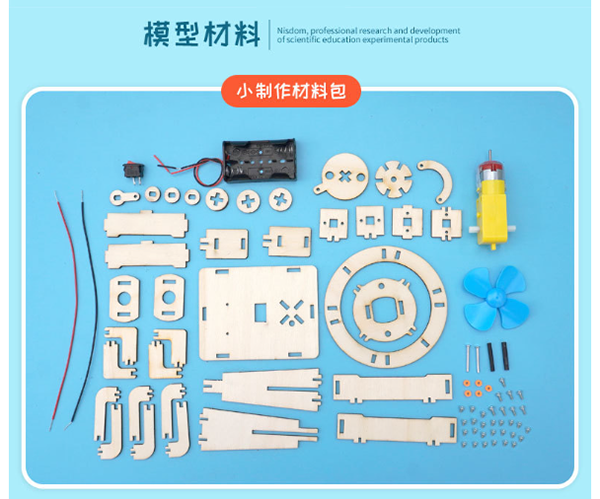 模型材料

Nisdom, professional research and development of scientific education experimental products

小制作材料包