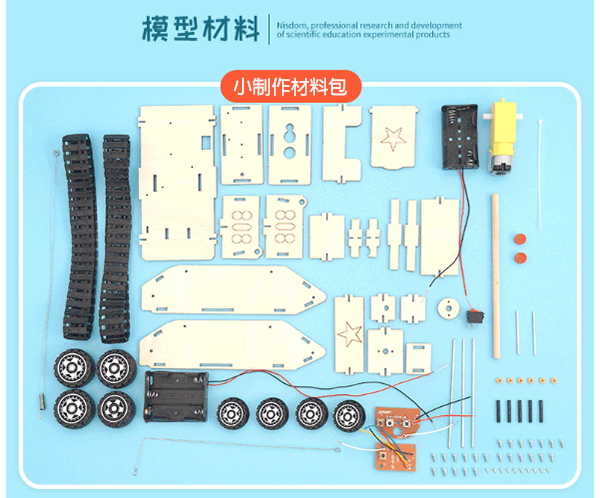 模型材料

Nisdom, professional research and development of scientific education experimental products

小制作材料包