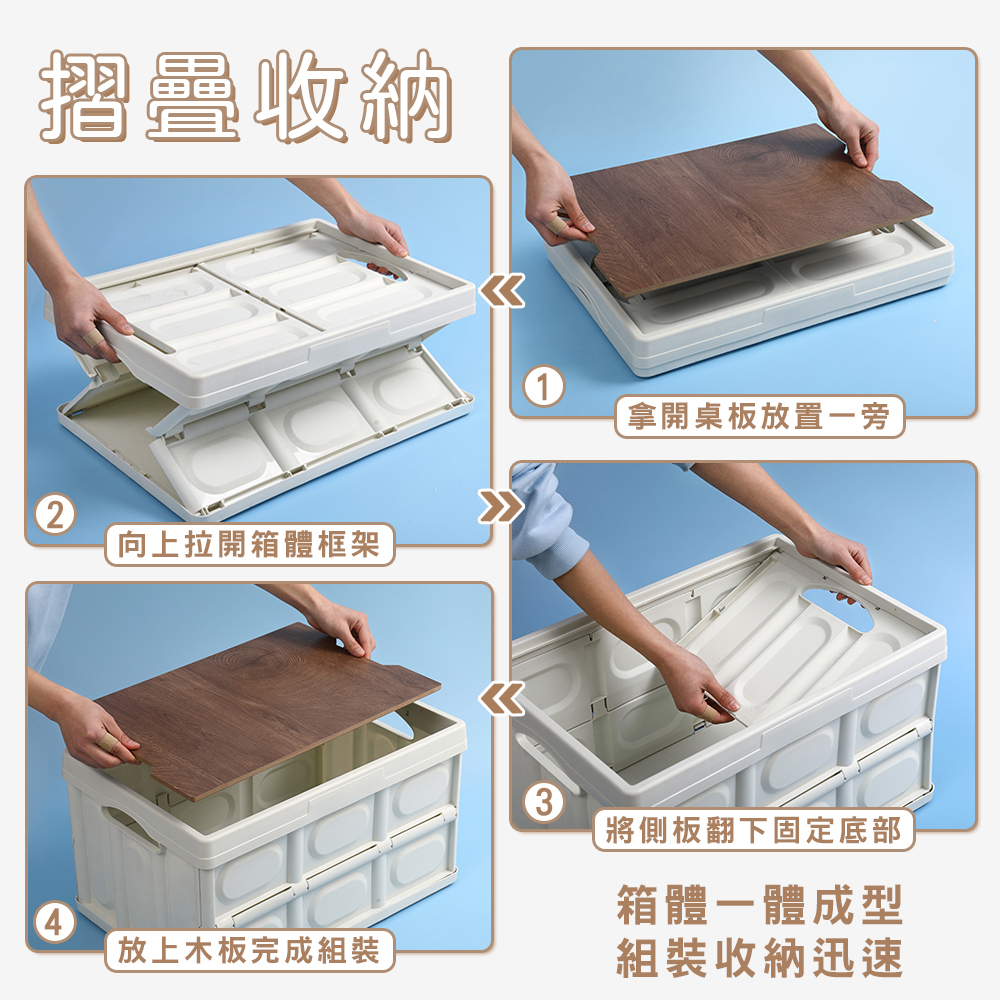 摺疊收納

1 拿開桌板放置一旁

2 向上拉開箱體框架

3 將側板翻下固定底部

4 放上木板完成組裝

箱體一體成型
組裝收納迅速