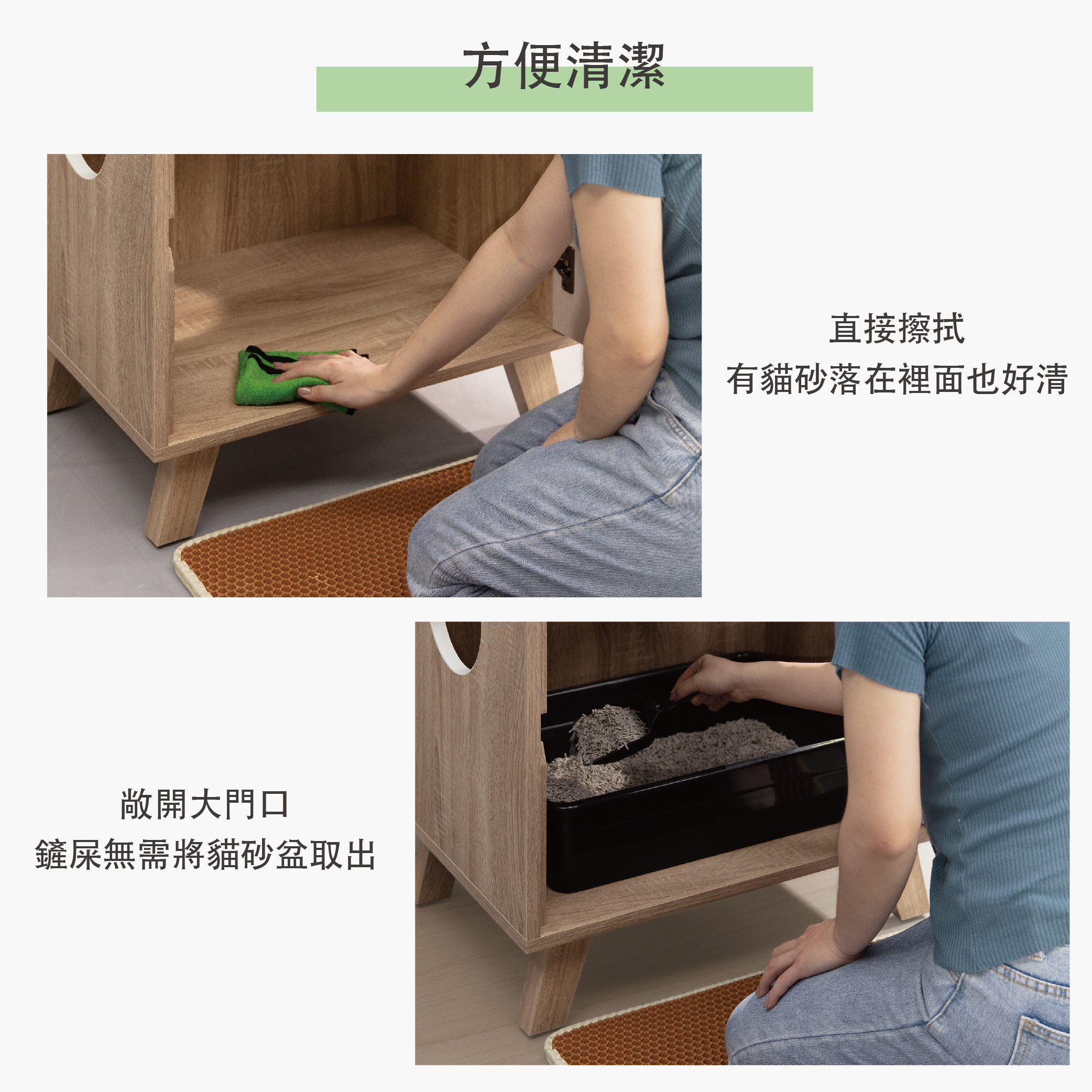 方便清潔

直接擦拭
有貓砂落在裡面也好清

敞開大門口
鏟屎無需將貓砂盆取出