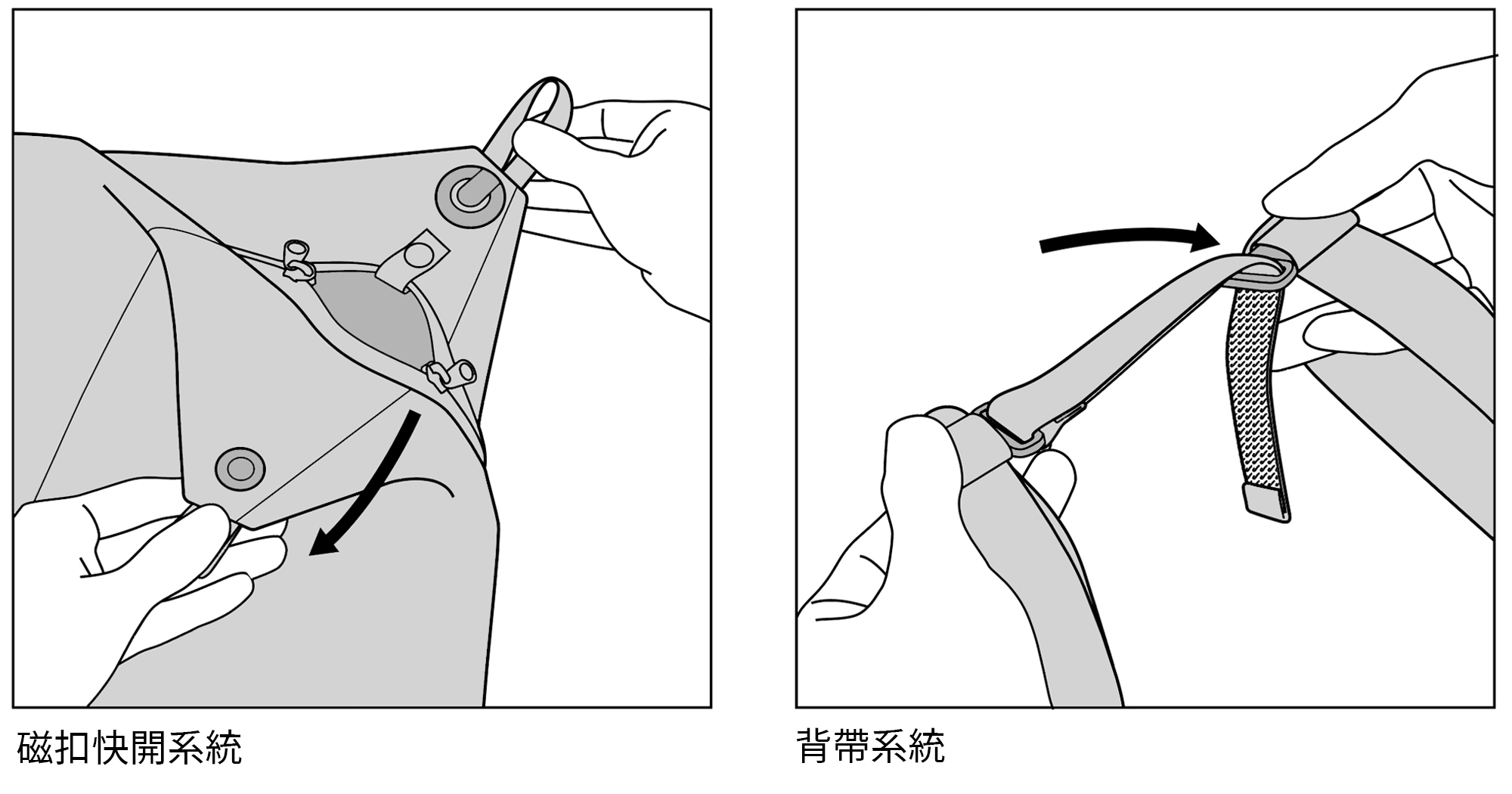 磁扣快開系統

背帶系統